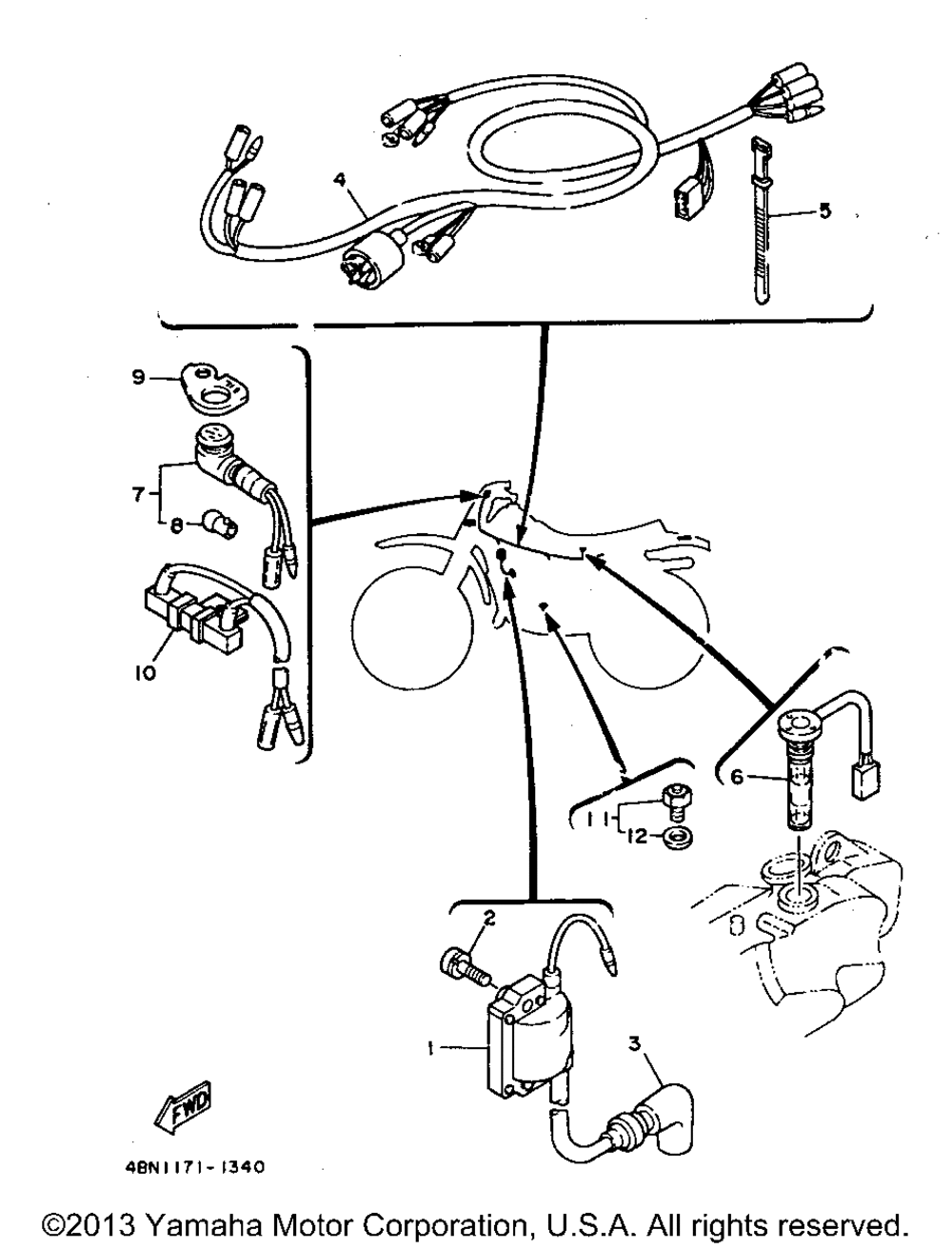 4
5
9
7
8
10
6
11
12
2
1
3
FWD
48N1171-1340
©2013 Yamaha Motor Corporation, U.S.A. All rights reserved.