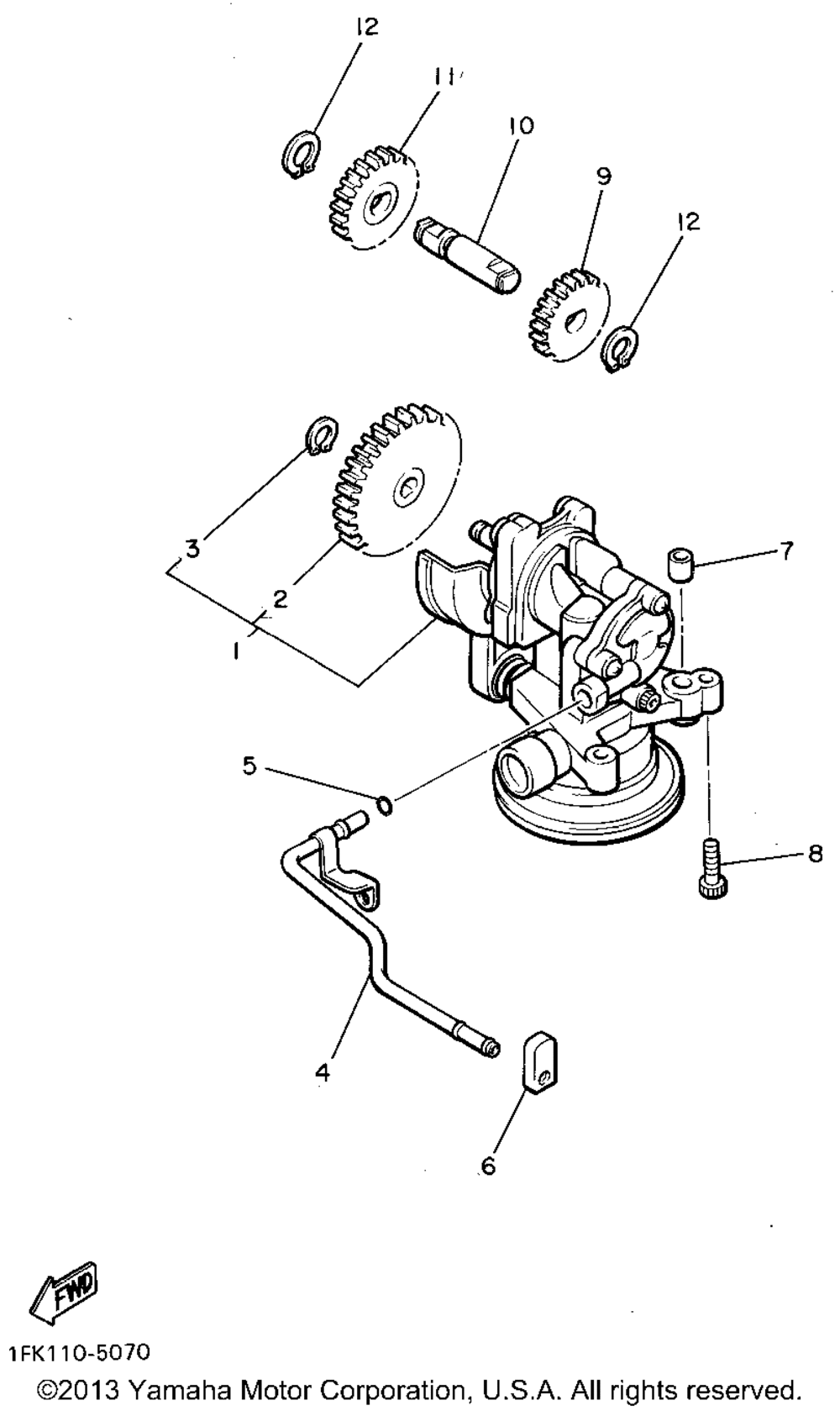 12

11

10

9

12

3

2

1

7

5

8

4

6

FWD

1FK110-5070

©2013 Yamaha Motor Corporation, U.S.A. All rights reserved.