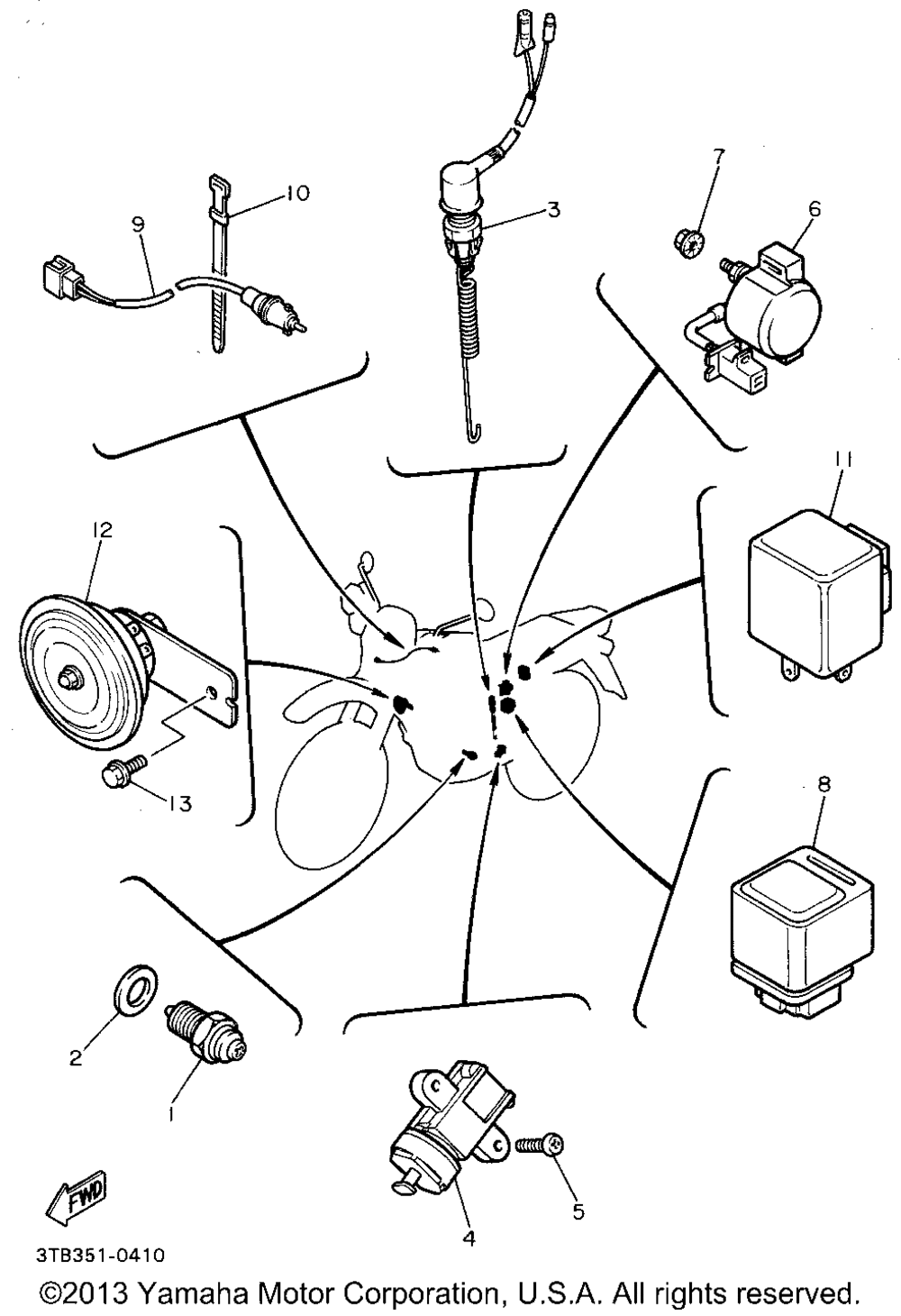 10
9
3
7
6
11
12
13
8
2
1
4
5
FWD
3TB351-0410
©2013 Yamaha Motor Corporation, U.S.A. All rights reserved.