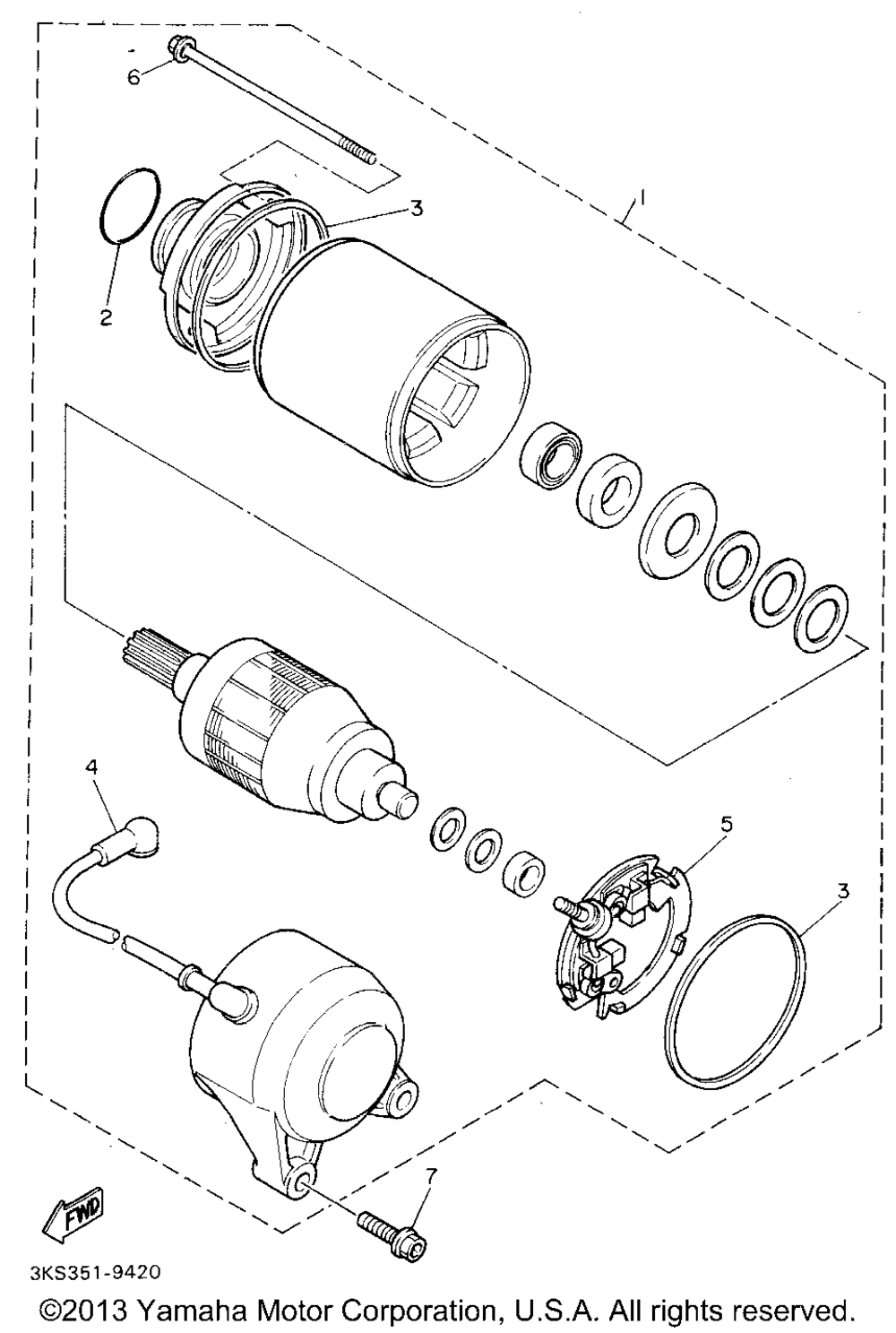 6
3
1
2
4
5
3
7
FWD
3KS351-9420
©2013 Yamaha Motor Corporation, U.S.A. All rights reserved.