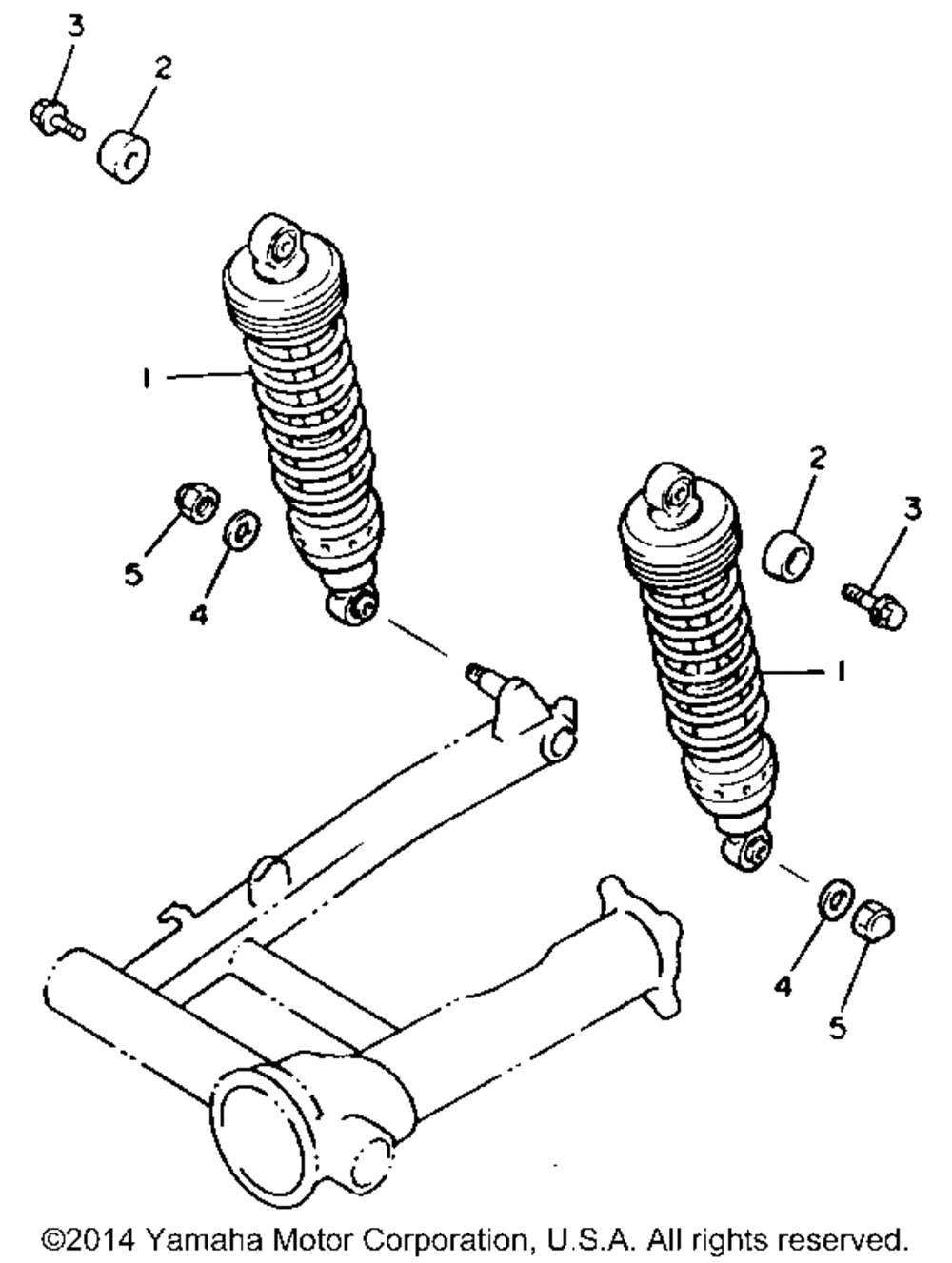 3
2
1
5
4
2
3
1
4
5
©2014 Yamaha Motor Corporation, U.S.A. All rights reserved.