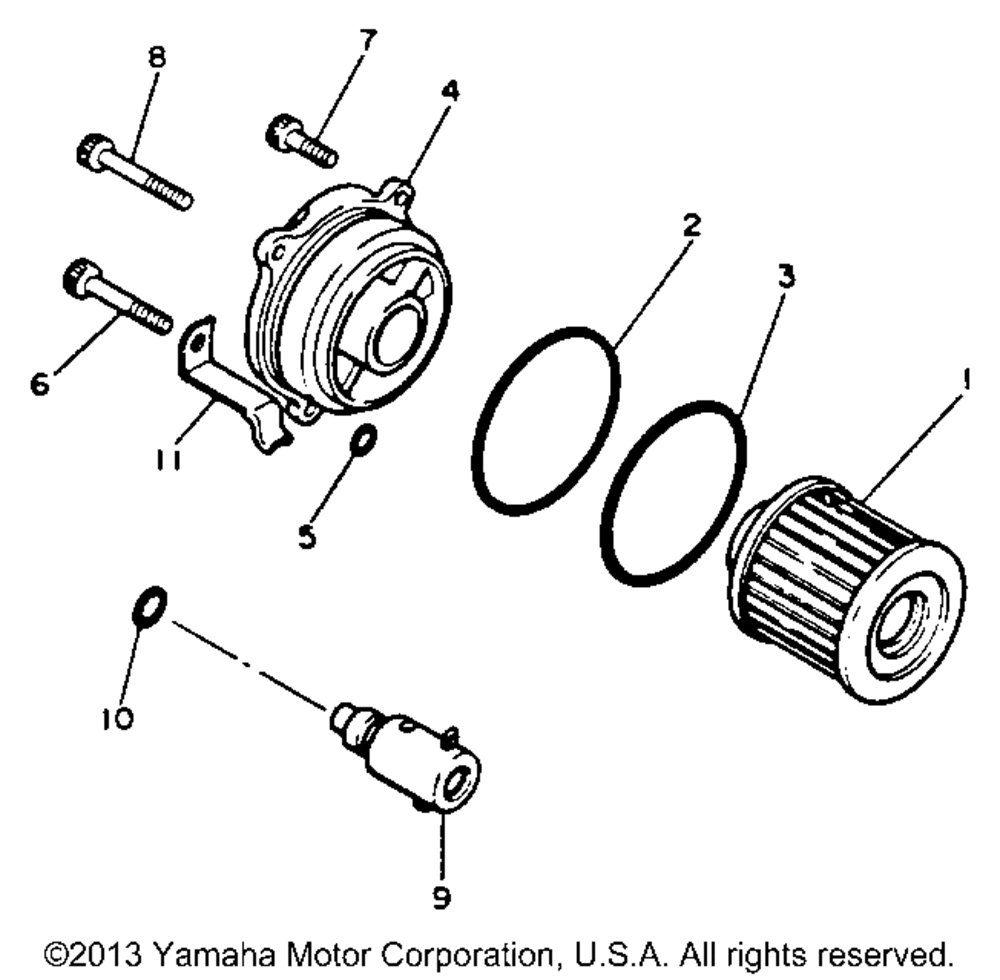 8
7
4
2
3
1
6
11
5
10
9

©2013 Yamaha Motor Corporation, U.S.A. All rights reserved.