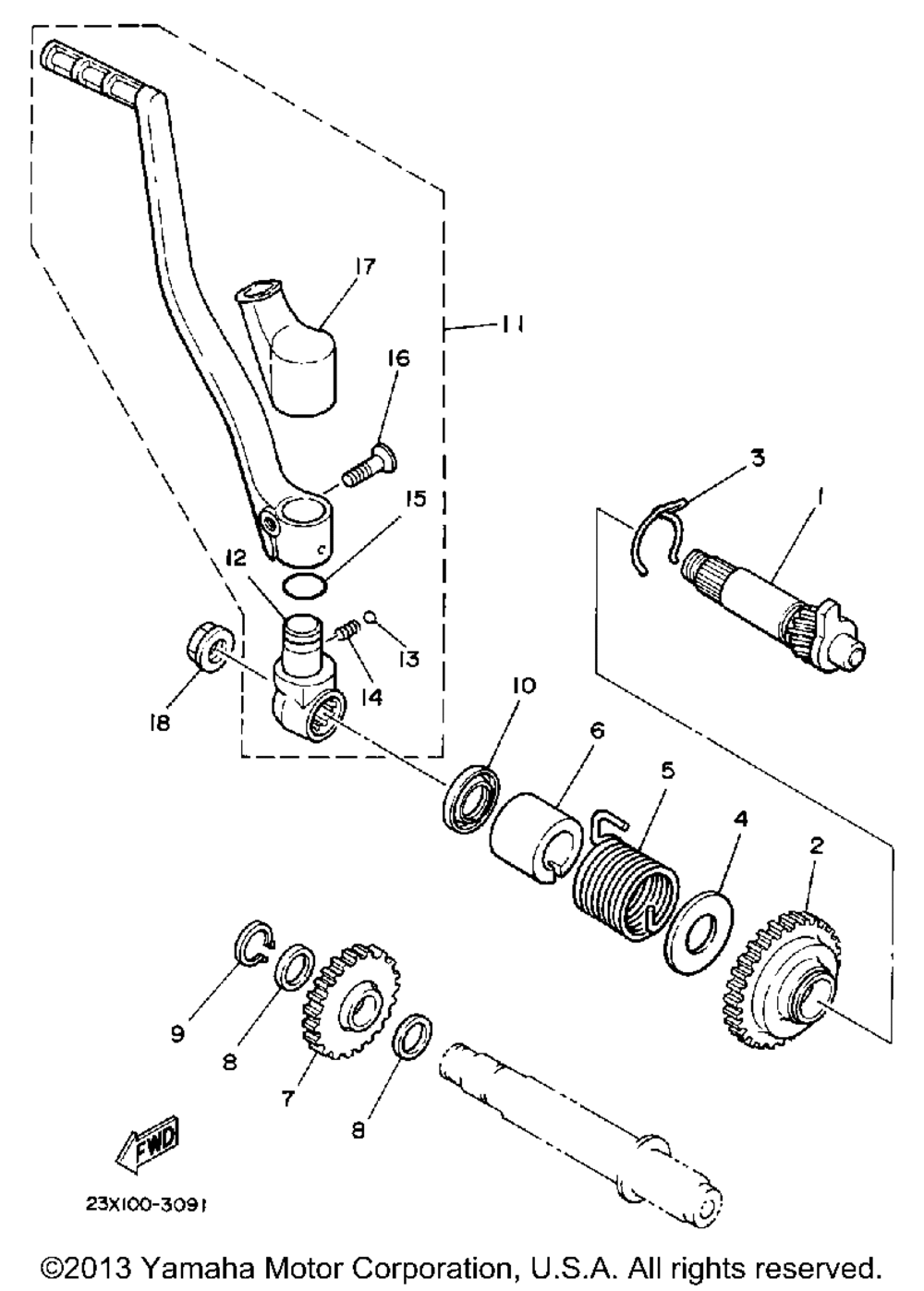 17
11
16
3
1
15
12
13
14
18
10
6
5
4
2
9
8
7
8
FWD
23X100-3091
©2013 Yamaha Motor Corporation, U.S.A. All rights reserved.