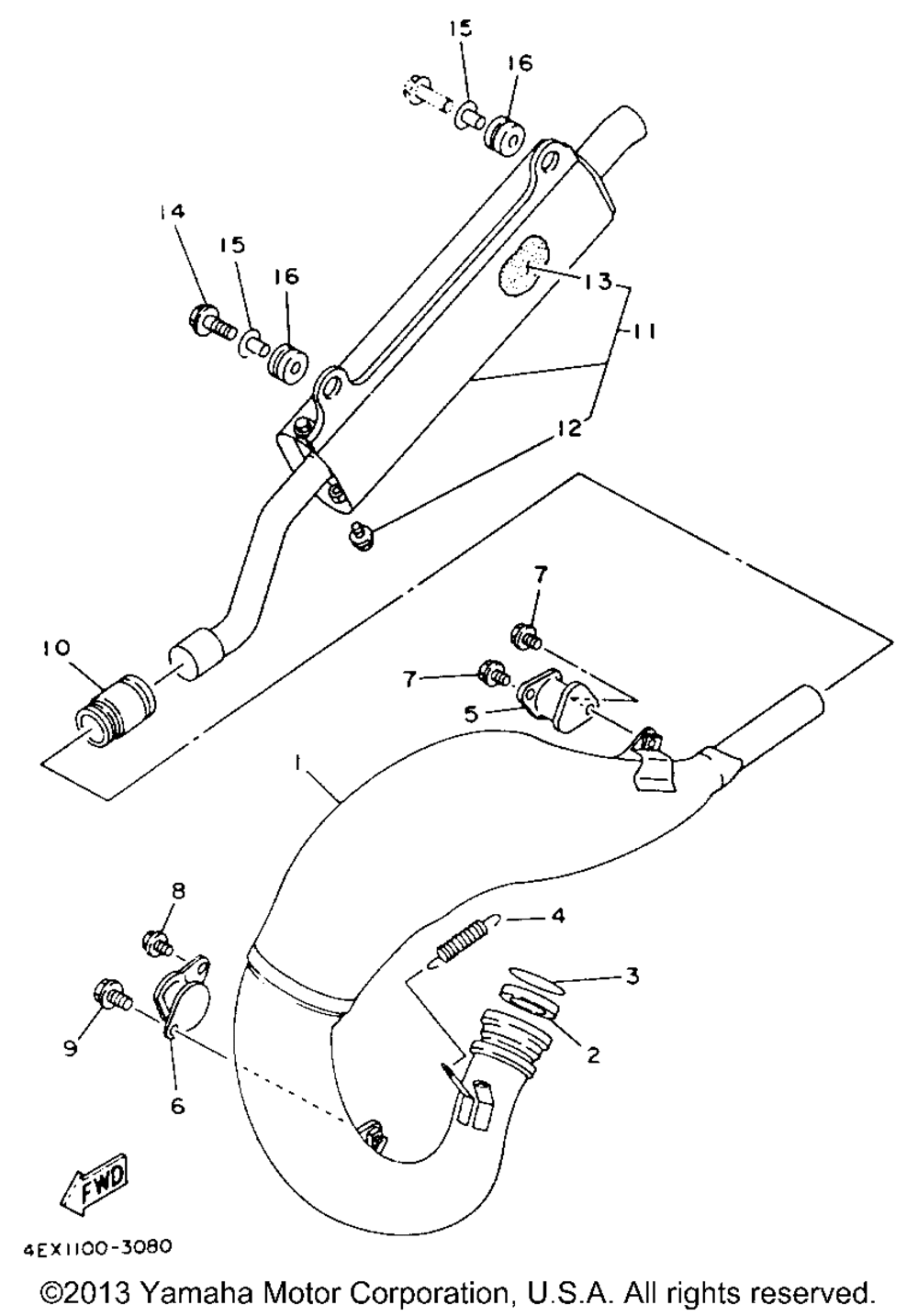 15
16
14
15
16
13
11
12
7
7
5
10
1
8
4
3
9
2
6
FWD
4EX1100-3080
©2013 Yamaha Motor Corporation, U.S.A. All rights reserved.