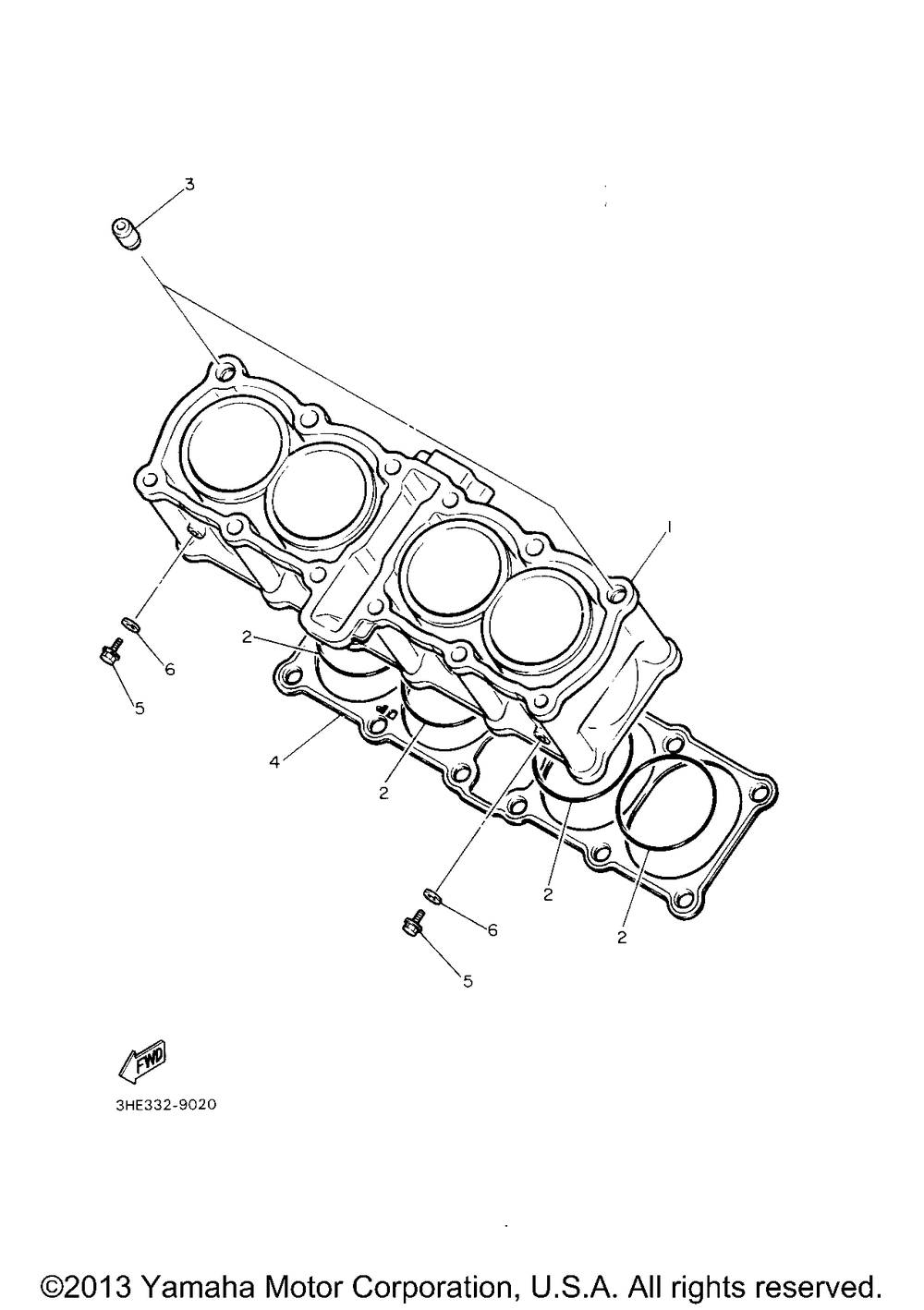 3

1

2

6

5

4

2

2

2

6

5

FWD

3HE332-9020

©2013 Yamaha Motor Corporation, U.S.A. All rights reserved.