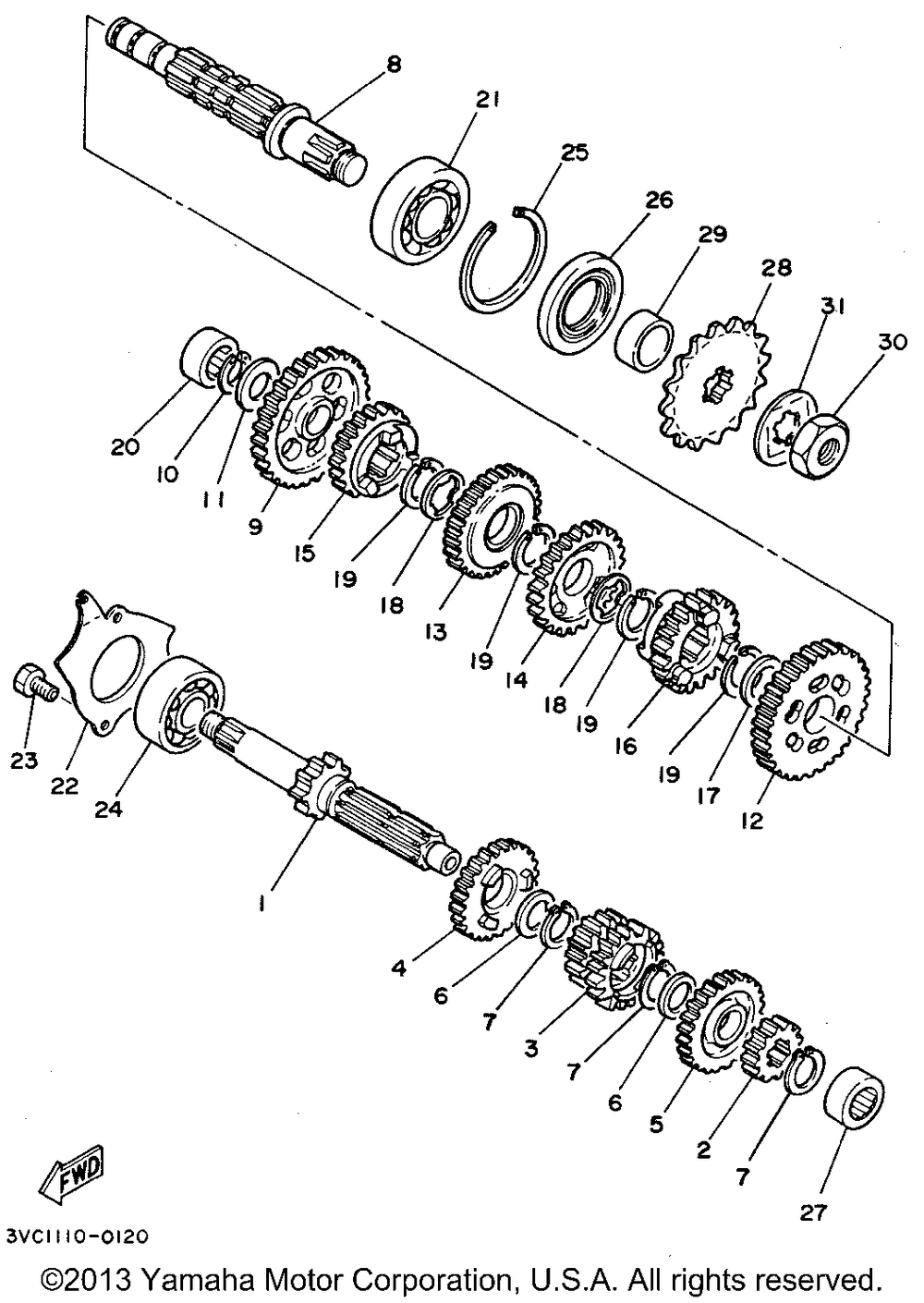 8
21
25
26
29
28
31
30
20
10
11
9
15
19
18
13
19
14
18
19
16
19
17
12
23
22
24
1
4
6
7
3
7
6
5
2
7
27
FWD
3VC1110-0120
©2013 Yamaha Motor Corporation, U.S.A. All rights reserved.