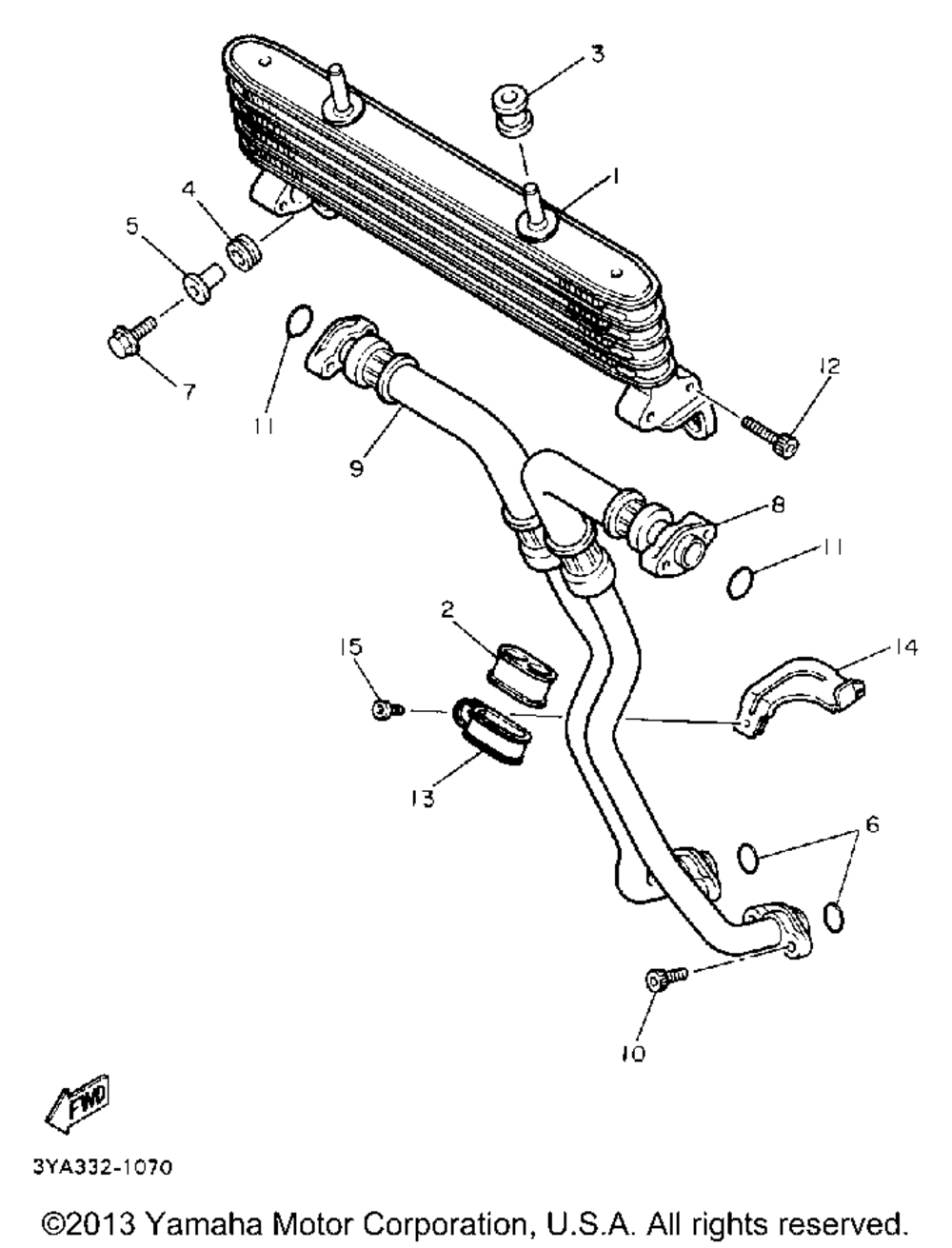 3
1
4
5
7
11
9
12
8
11
2
15
14
13
6
10
FWD
3YA332-1070
©2013 Yamaha Motor Corporation, U.S.A. All rights reserved.