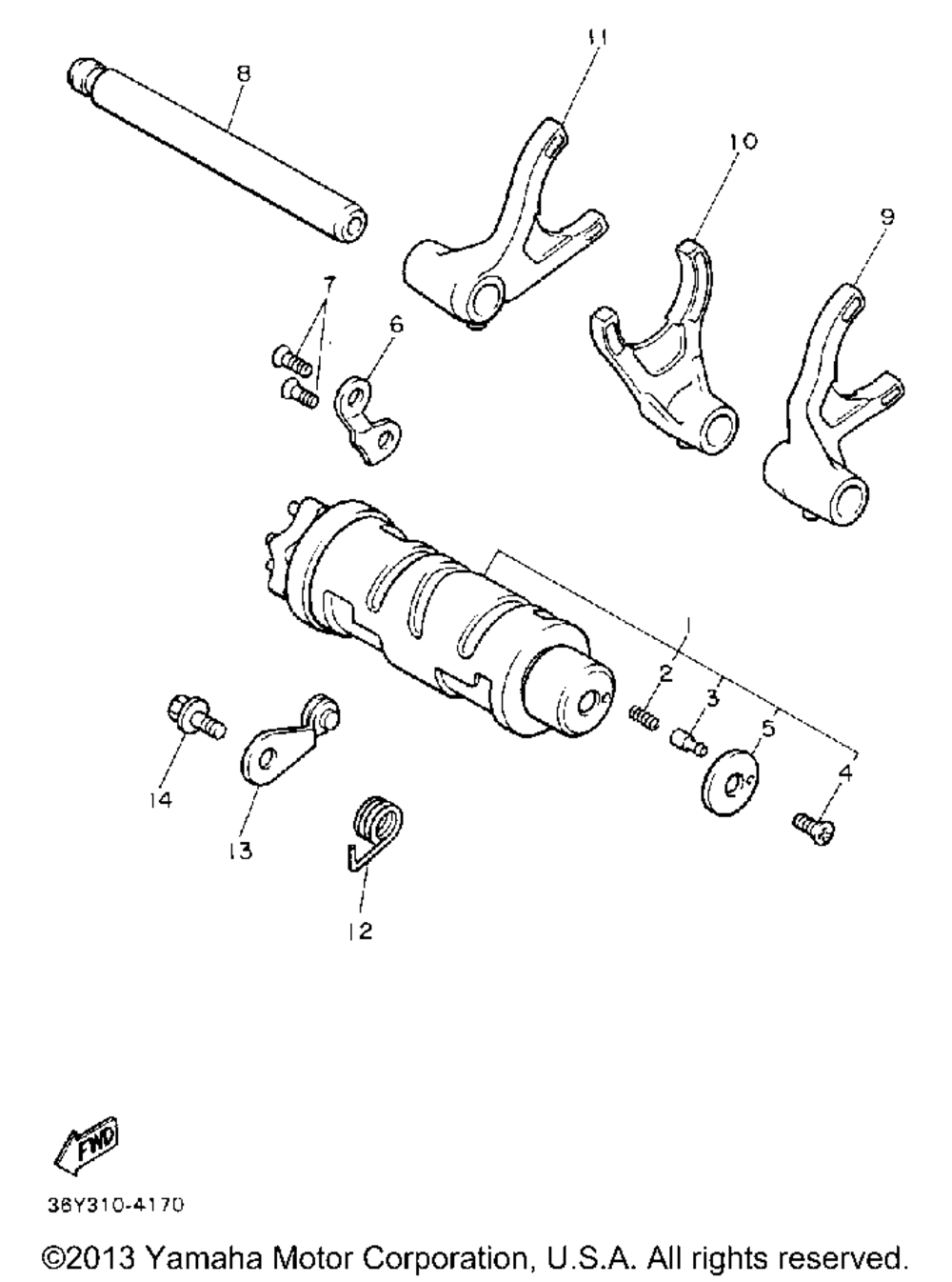 11

8

10

9

7

6

1

2

3

5

4

14

13

12

FWD

36Y310-4170

©2013 Yamaha Motor Corporation, U.S.A. All rights reserved.