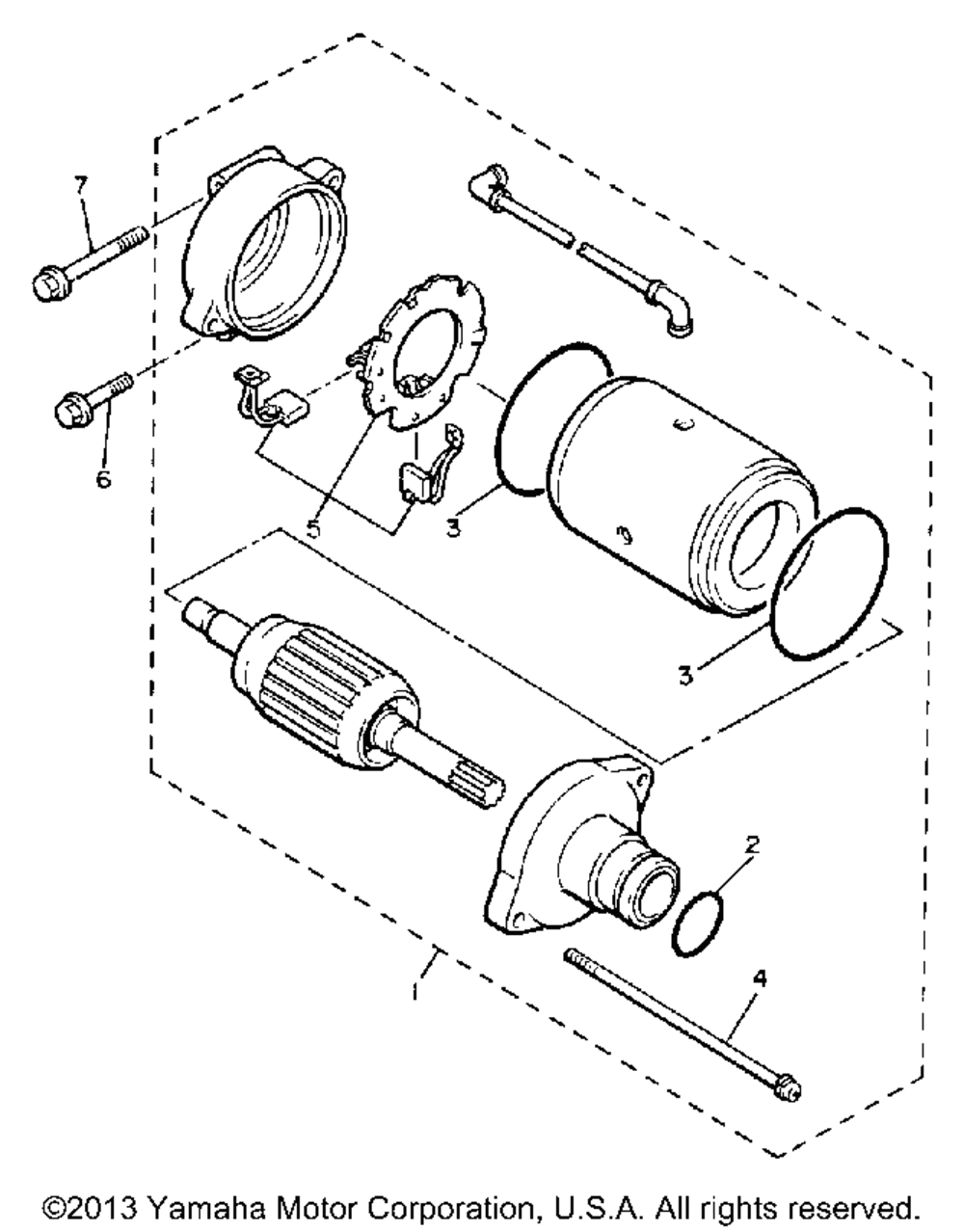 7
6
5
3
3
2
1
4
©2013 Yamaha Motor Corporation, U.S.A. All rights reserved.