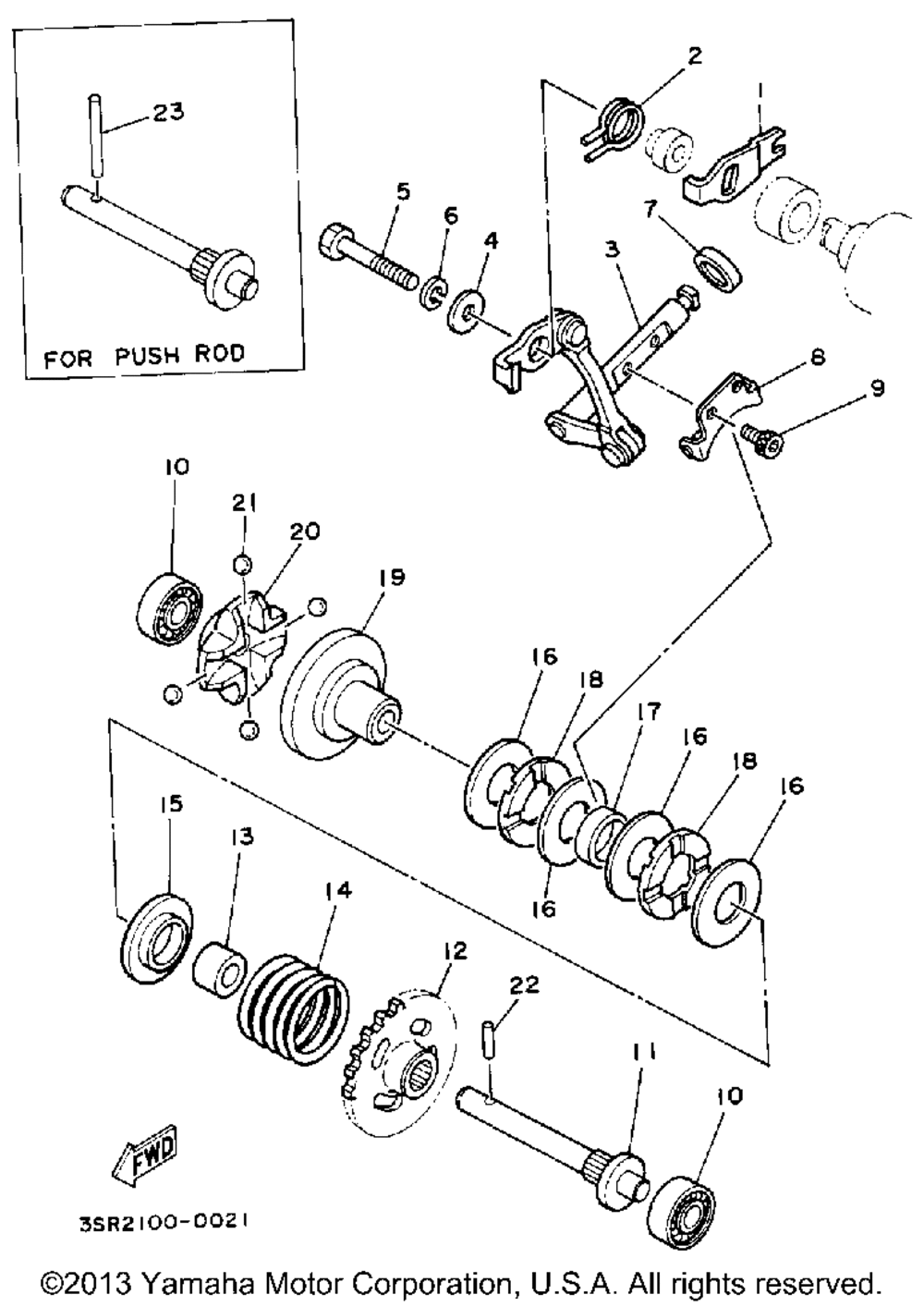 23

FOR PUSH ROD

2
1
5
6
4
7
3
8
9
10
21
20
19
16
18
17
16
18
16
16
15
13
14
12
22
11
10

FWD

3SR2100-0021

©2013 Yamaha Motor Corporation, U.S.A. All rights reserved.