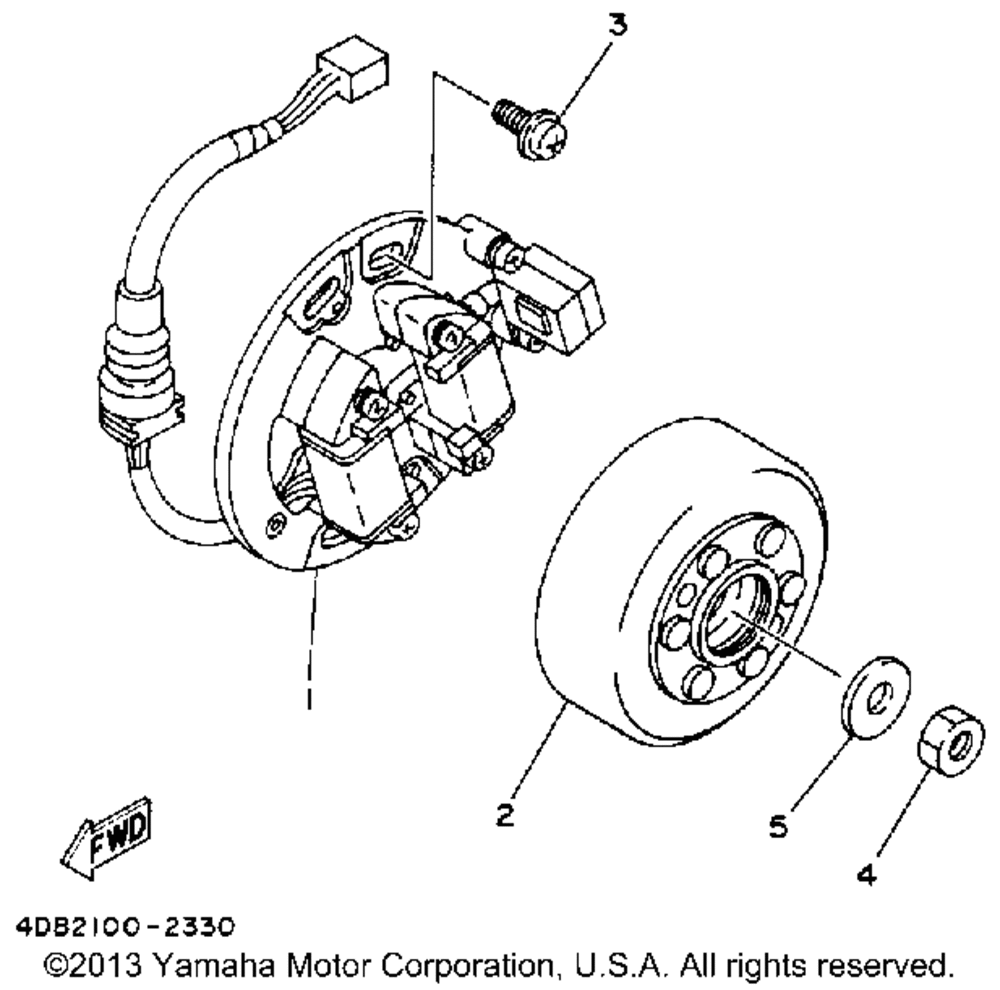 3

1

2

5

4

FWD

4DB2100-2330

©2013 Yamaha Motor Corporation, U.S.A. All rights reserved.