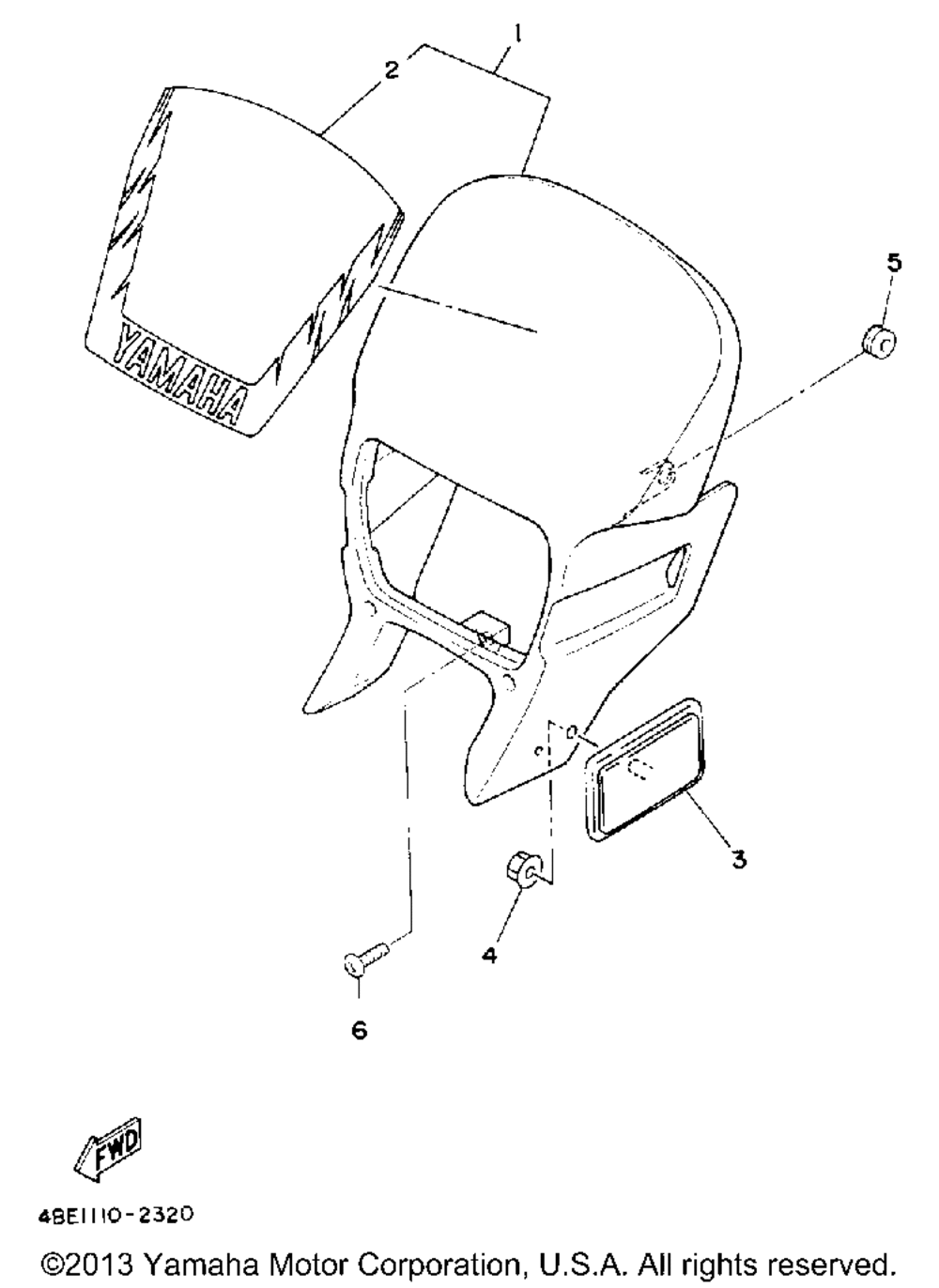 1
2
YAMAHA
5
3
4
6
FWD
4BE1110-2320
©2013 Yamaha Motor Corporation, U.S.A. All rights reserved.