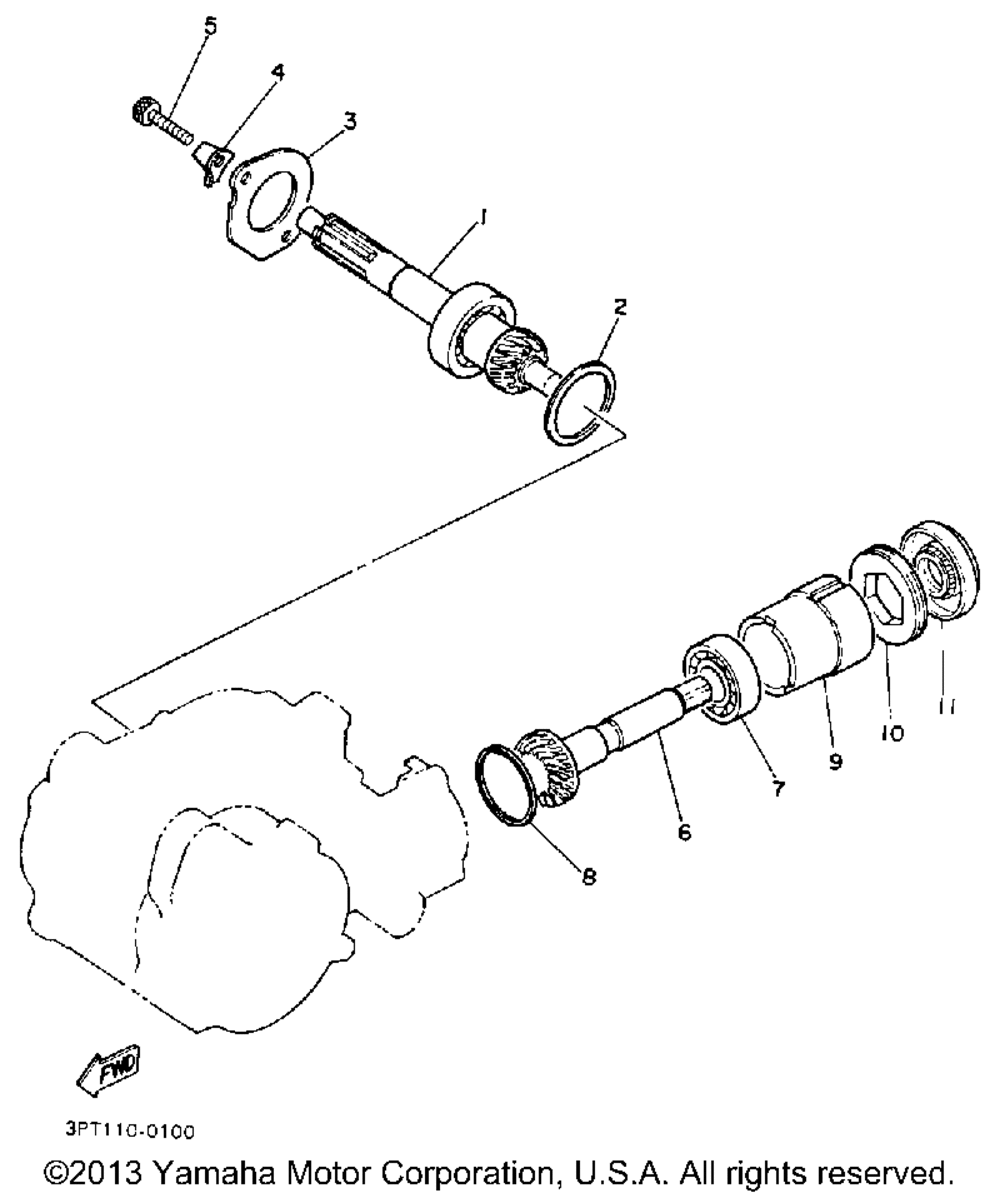 5
4
3
1
2
11
10
9
7
6
8
FWD
3PT110-0100
©2013 Yamaha Motor Corporation, U.S.A. All rights reserved.