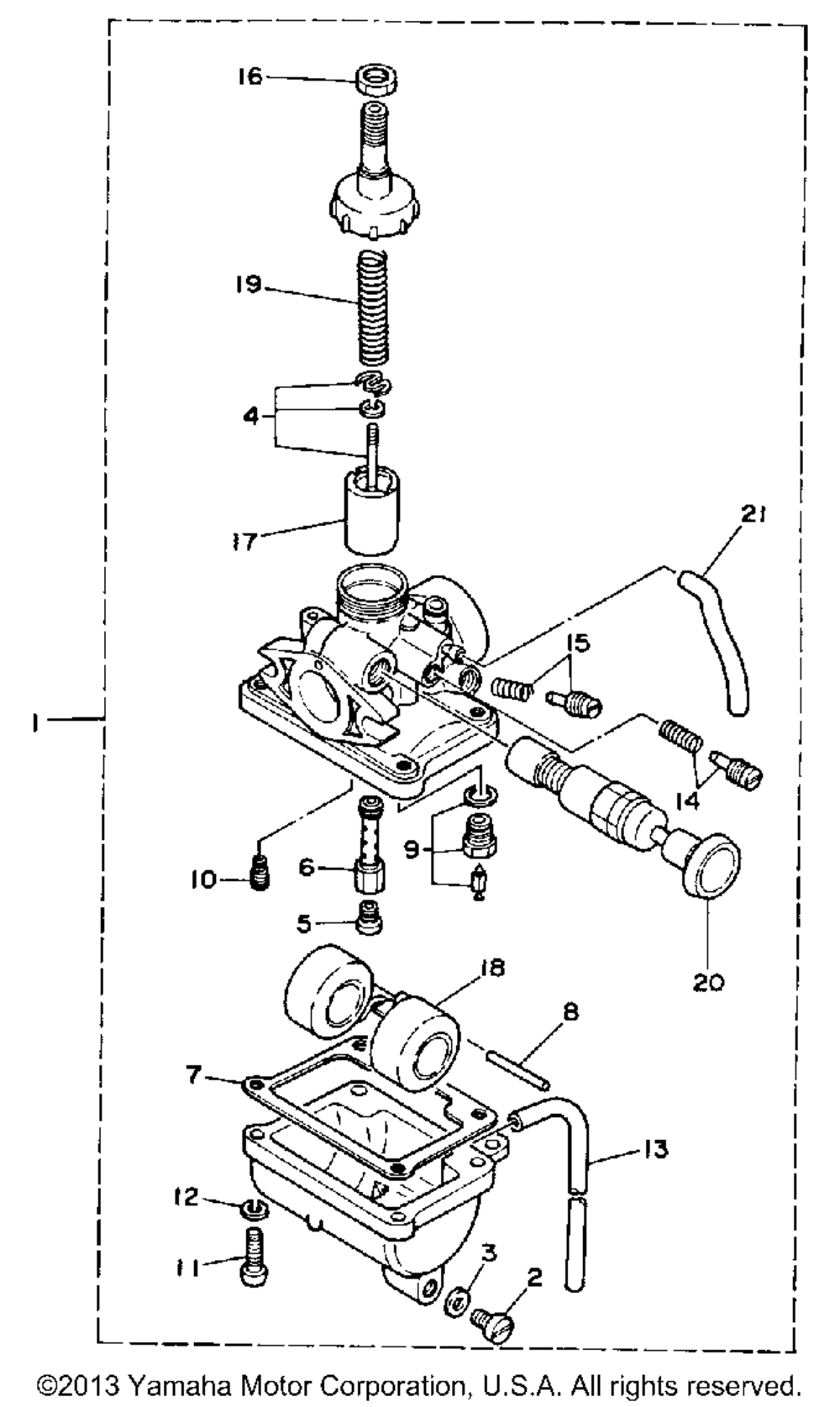 16
19
4
17
21
15
1
14
10
6
9
5
20
18
8
7
13
12
11
3
2

©2013 Yamaha Motor Corporation, U.S.A. All rights reserved.