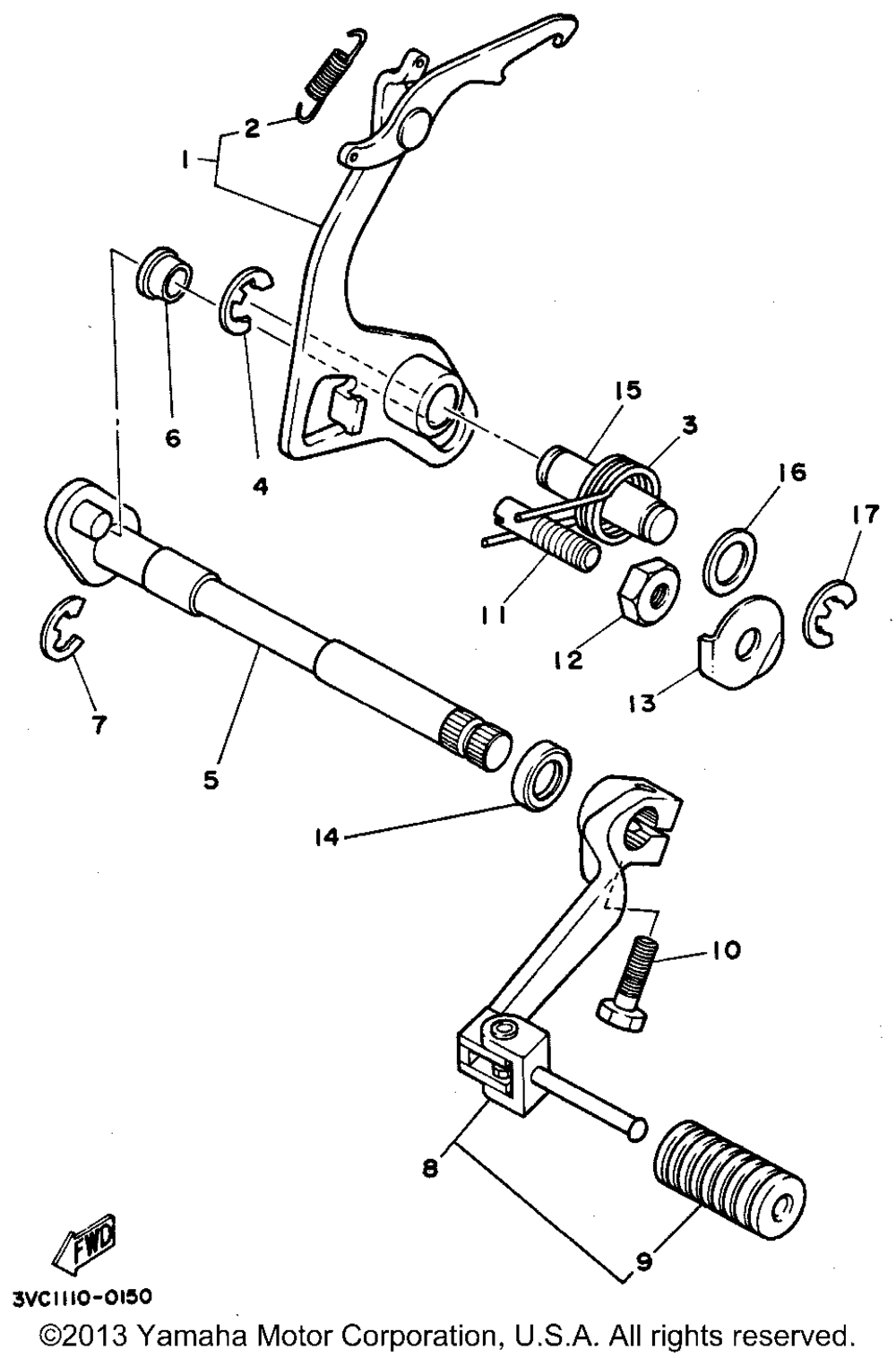 2
1
6
4
15
3
16
17
11
12
13
7
5
14
10
8
9
FWD
3VC1110-0150
©2013 Yamaha Motor Corporation, U.S.A. All rights reserved.