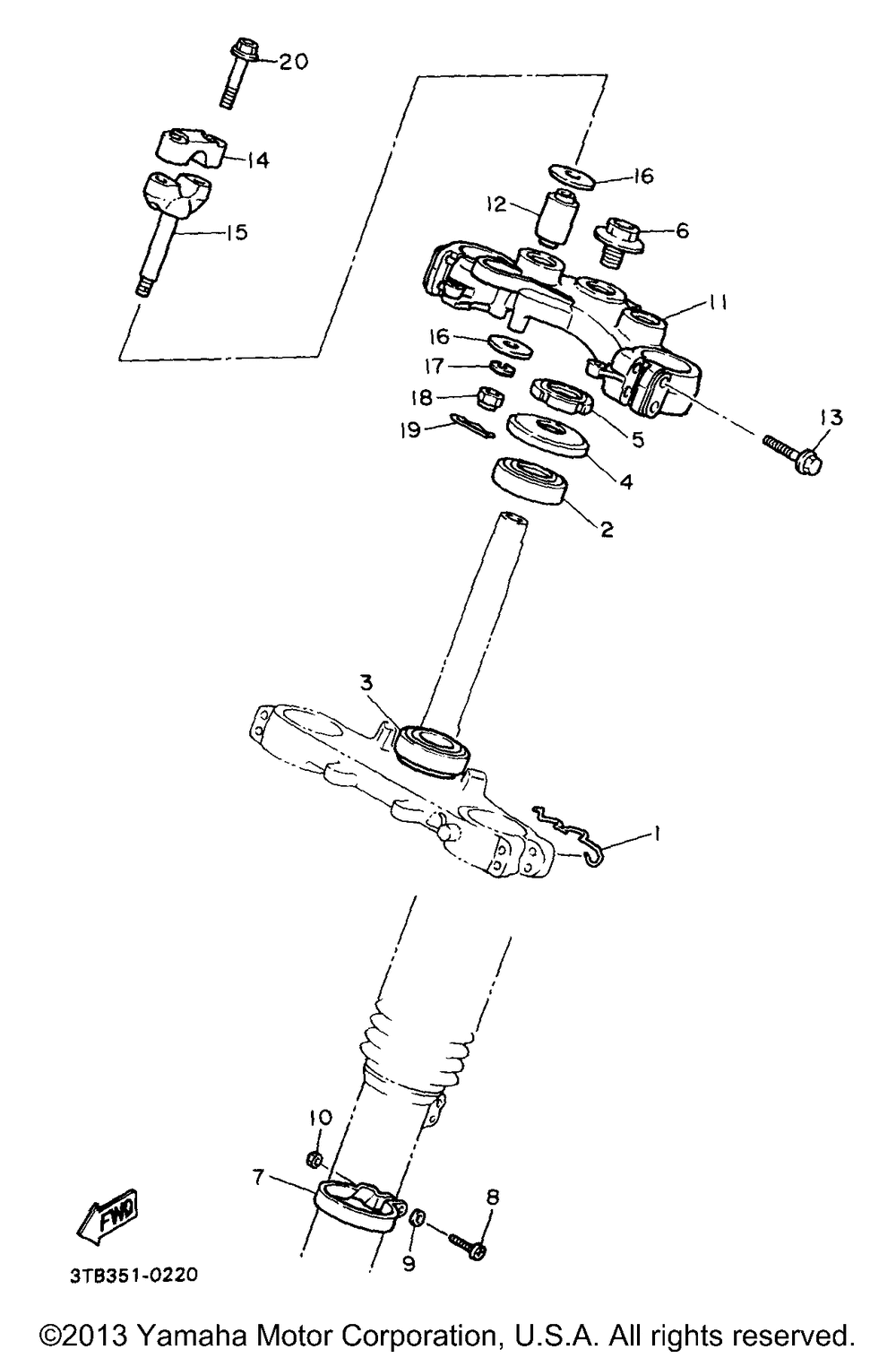 20

14

15

16

12

6

11

16

17

18

19

5

4

2

13

3

1

10

7

8

9

FWD

3TB351-0220

©2013 Yamaha Motor Corporation, U.S.A. All rights reserved.