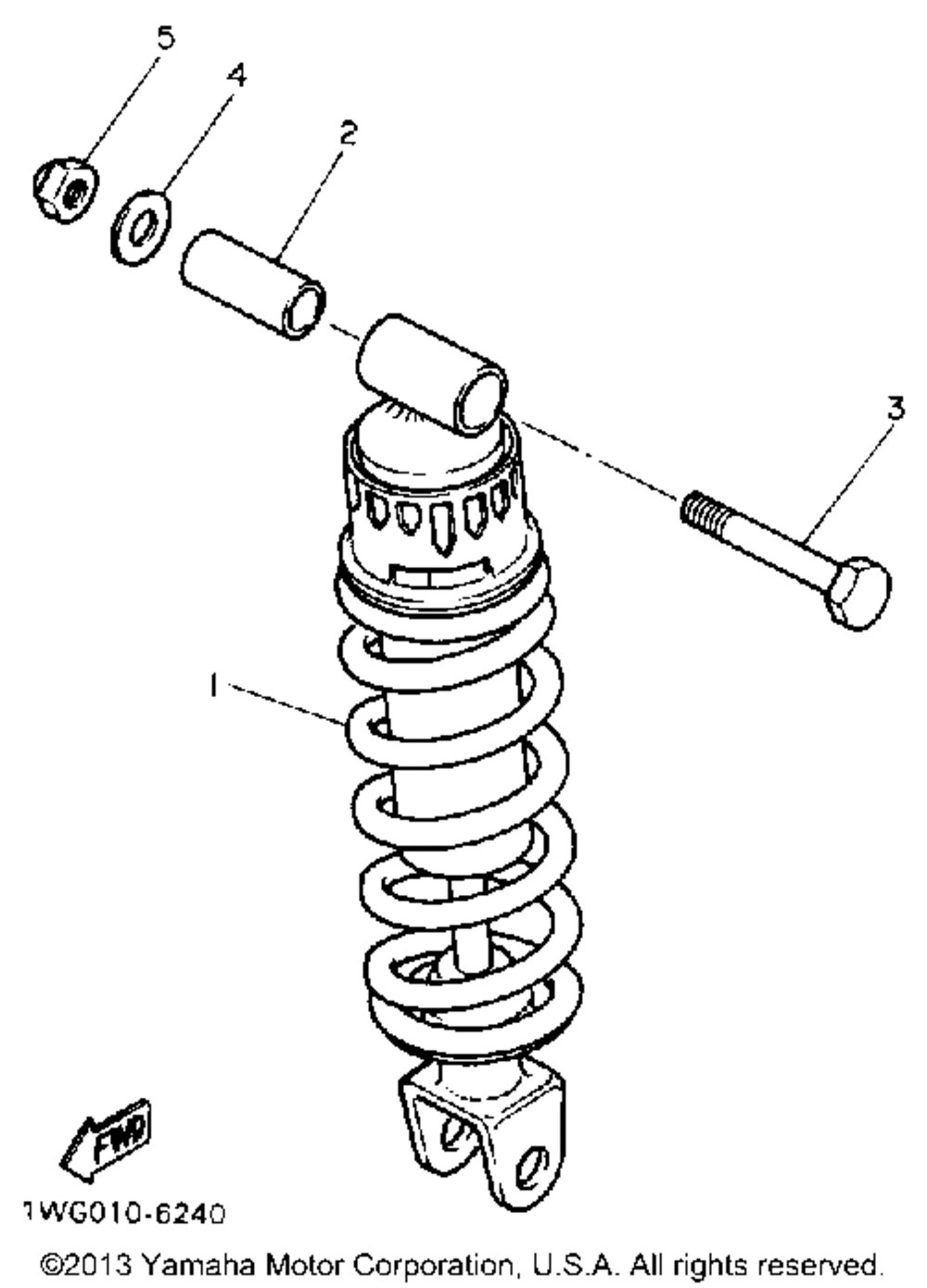 5
4
2
3
1
FWD
1WG010-6240
©2013 Yamaha Motor Corporation, U.S.A. All rights reserved.