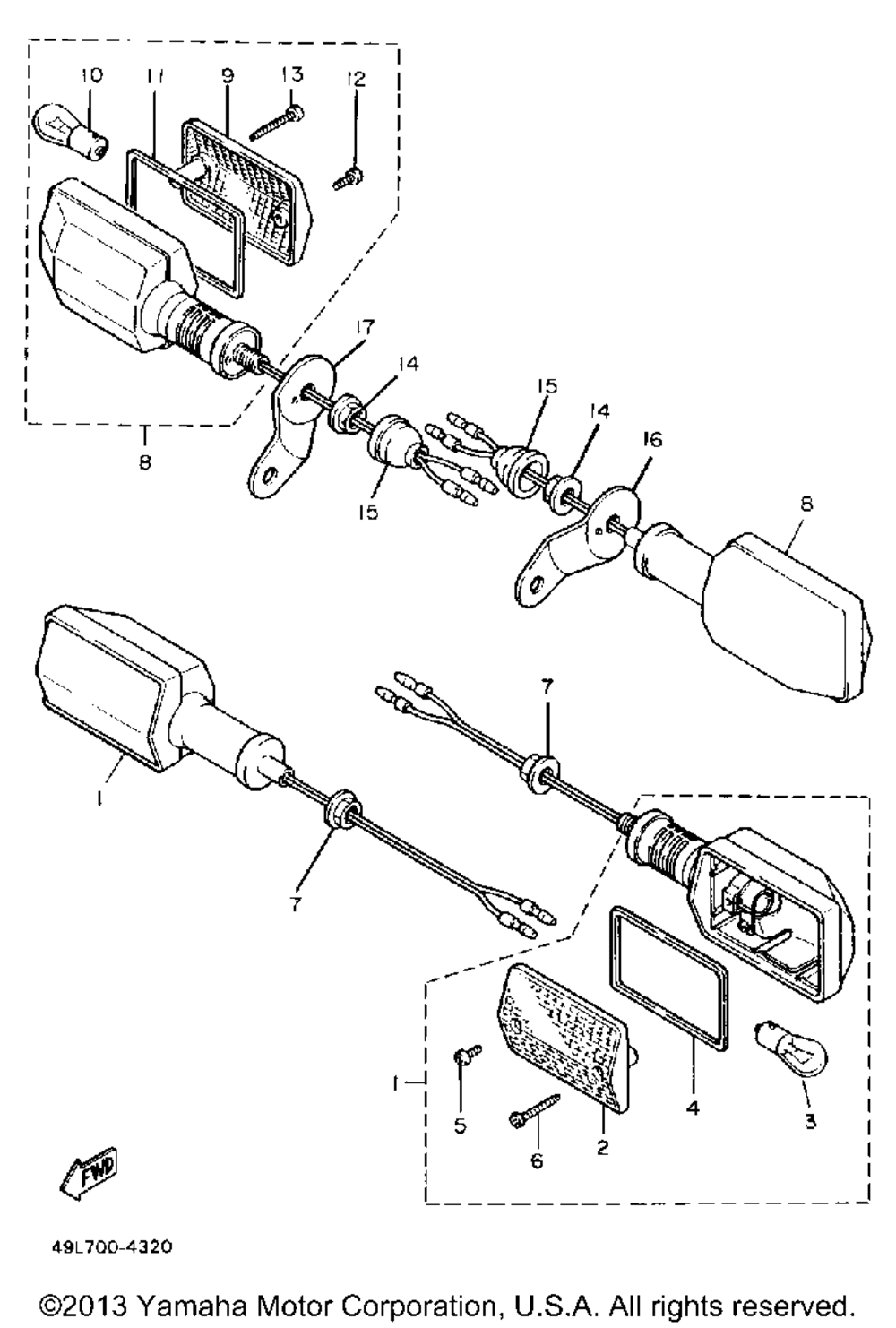 10
11
9
13
12
17
14
15
14
16
8
15
8
7
1
7
1
5
6
2
4
3
FWD

49L700-4320

©2013 Yamaha Motor Corporation, U.S.A. All rights reserved.