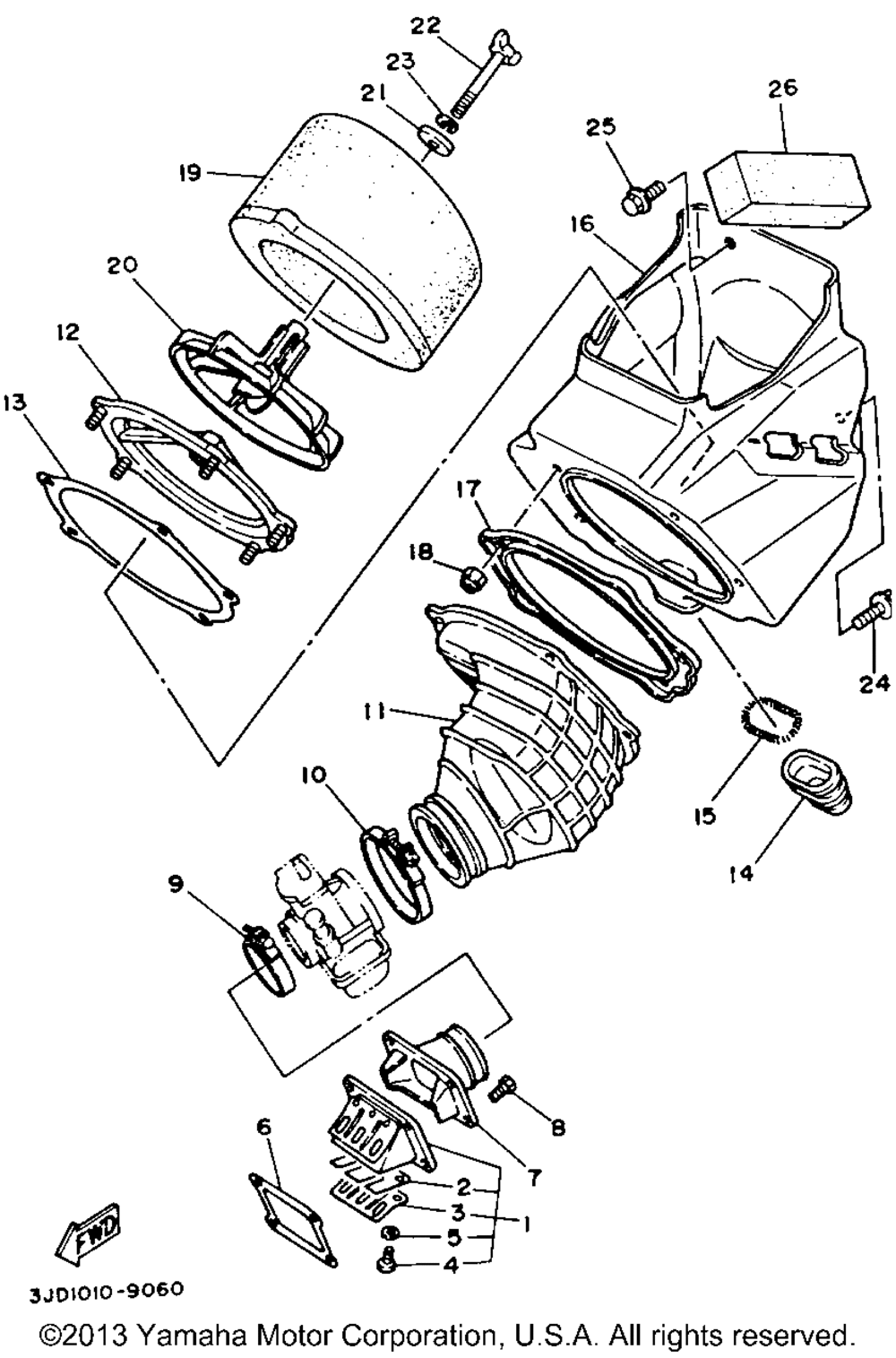 22
23
21
26
25
19
16
20
12
13
17
18
24
11
10
15
14
9
8
6
7
2
3
1
5
4
FWD
3JD1010-9060
©2013 Yamaha Motor Corporation, U.S.A. All rights reserved.