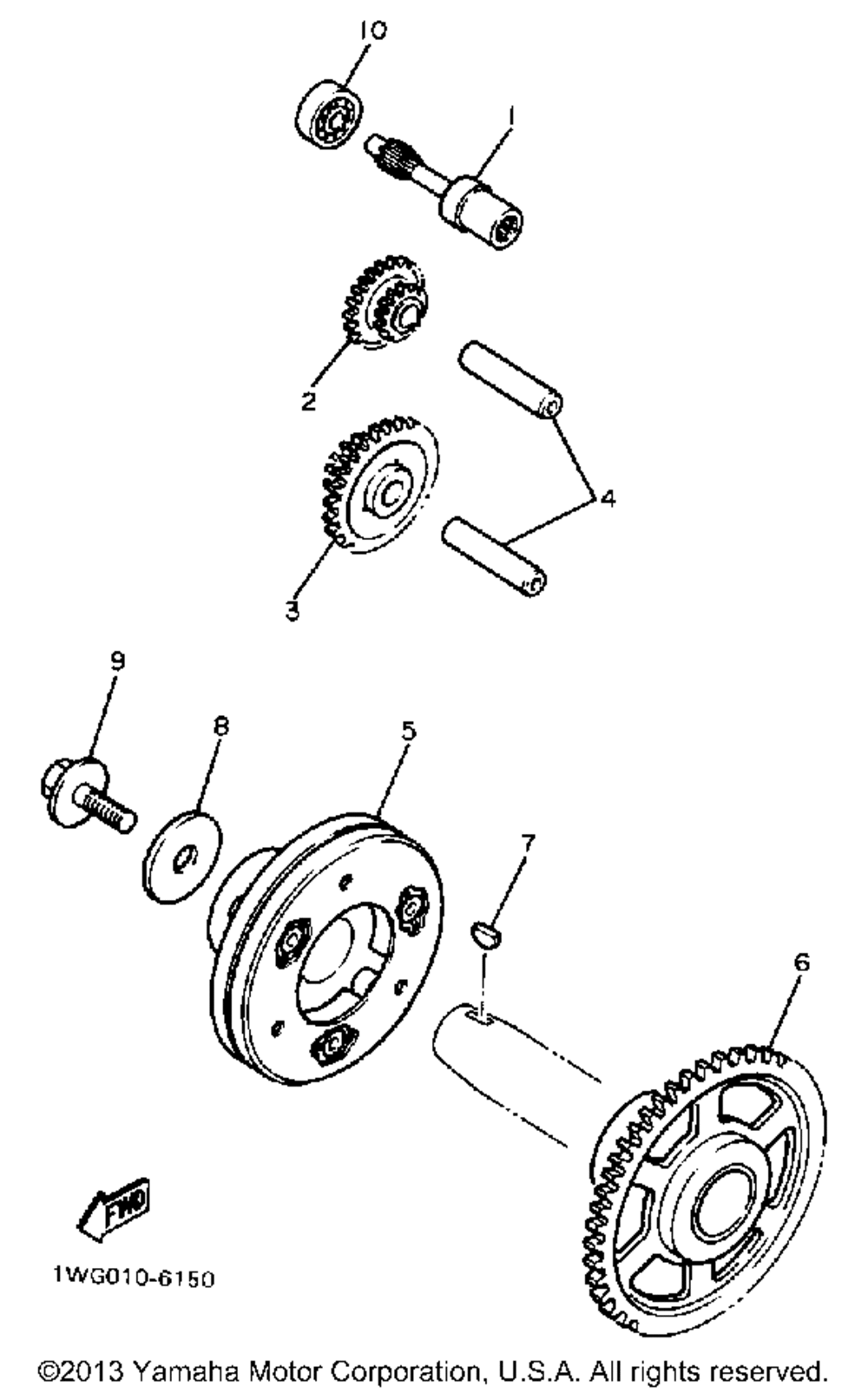 10
1
2
4
3
9
8
5
7
6
FWD
1WG010-6150
©2013 Yamaha Motor Corporation, U.S.A. All rights reserved.