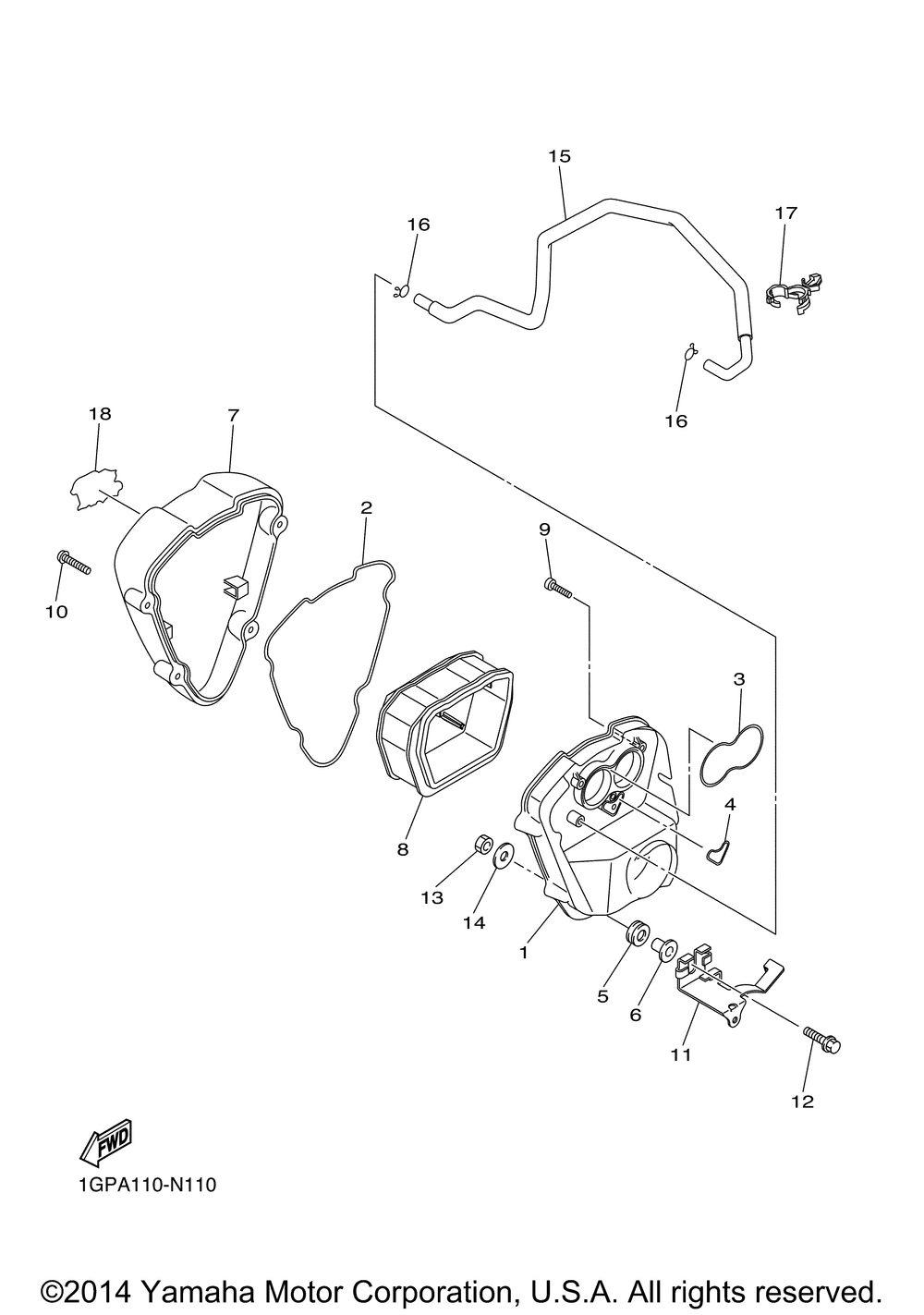 15
16
17
16
18
7
2
9
10
3
4
8
13
14
1
5
6
11
12
FWD
1GPA110-N110

©2014 Yamaha Motor Corporation, U.S.A. All rights reserved.