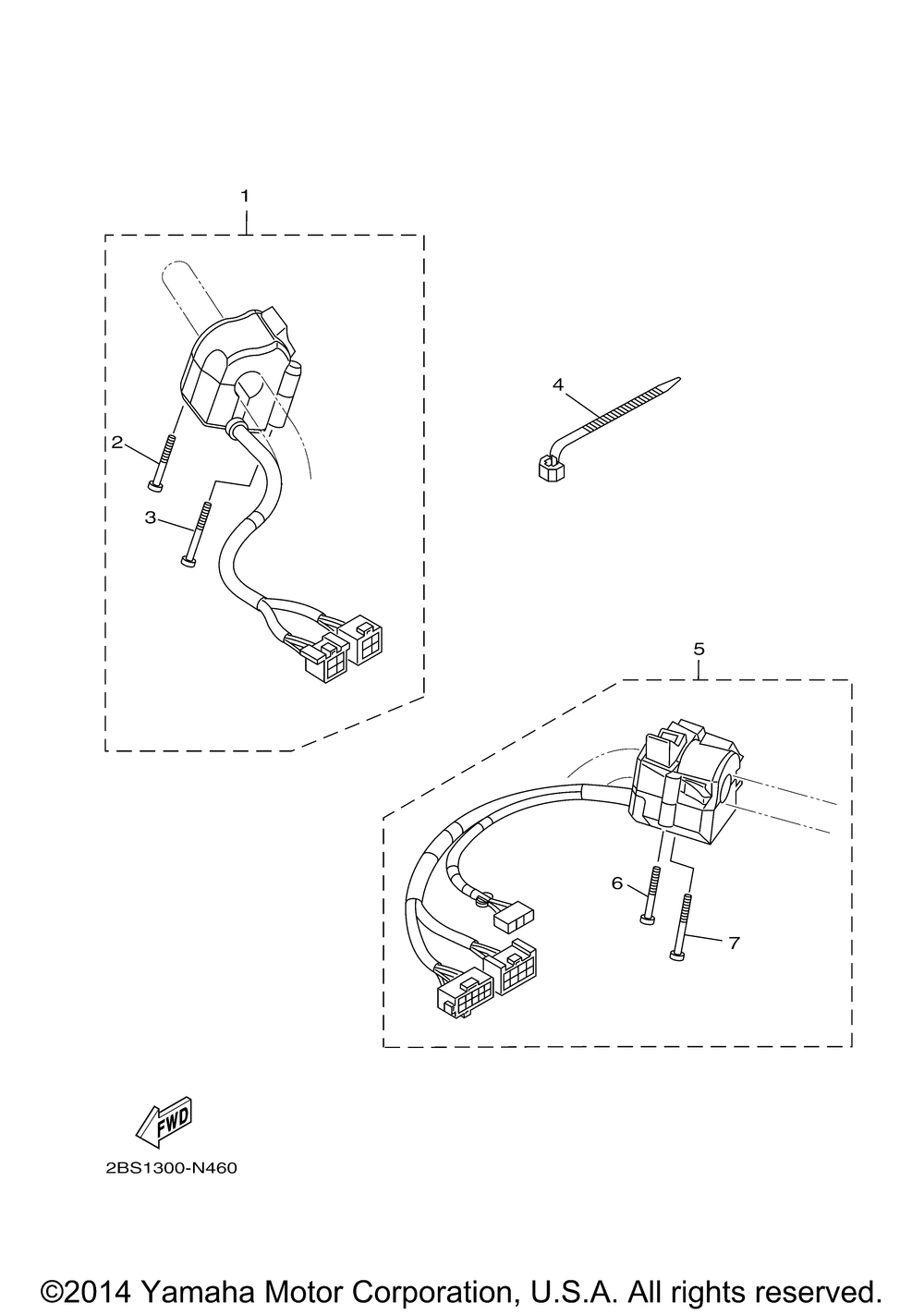 1

2

3

4

5

6

7

FWD

2BS1300-N460

©2014 Yamaha Motor Corporation, U.S.A. All rights reserved.