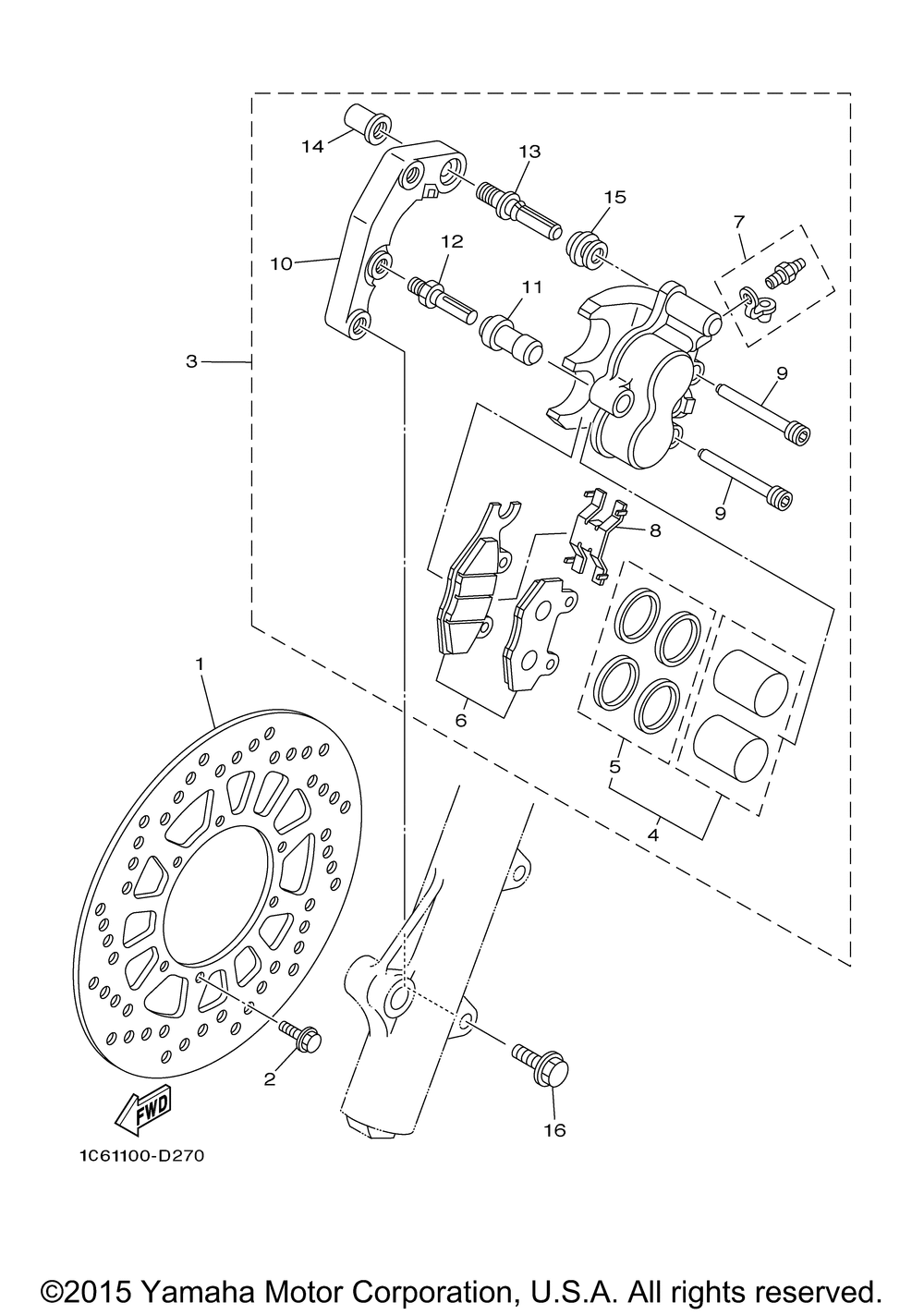 14
13
15
7
10
12
11
3
9
9
8
1
6
5
4
2
16
FWD
1C61100-D270

©2015 Yamaha Motor Corporation, U.S.A. All rights reserved.