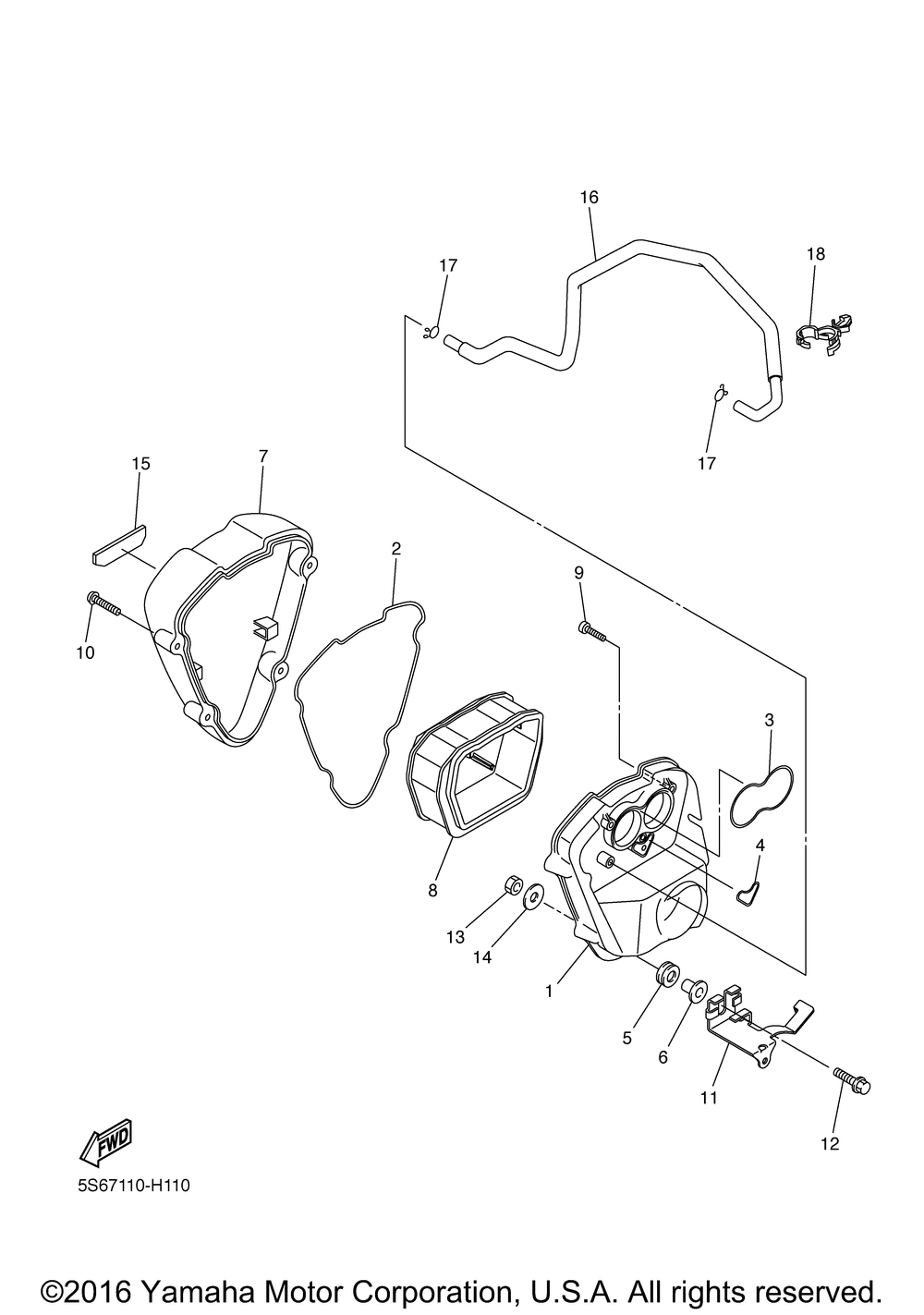 16
17
18
17
15
7
2
9
10
3
4
8
13
14
1
5
6
11
12
FWD
5S67110-H110

©2016 Yamaha Motor Corporation, U.S.A. All rights reserved.