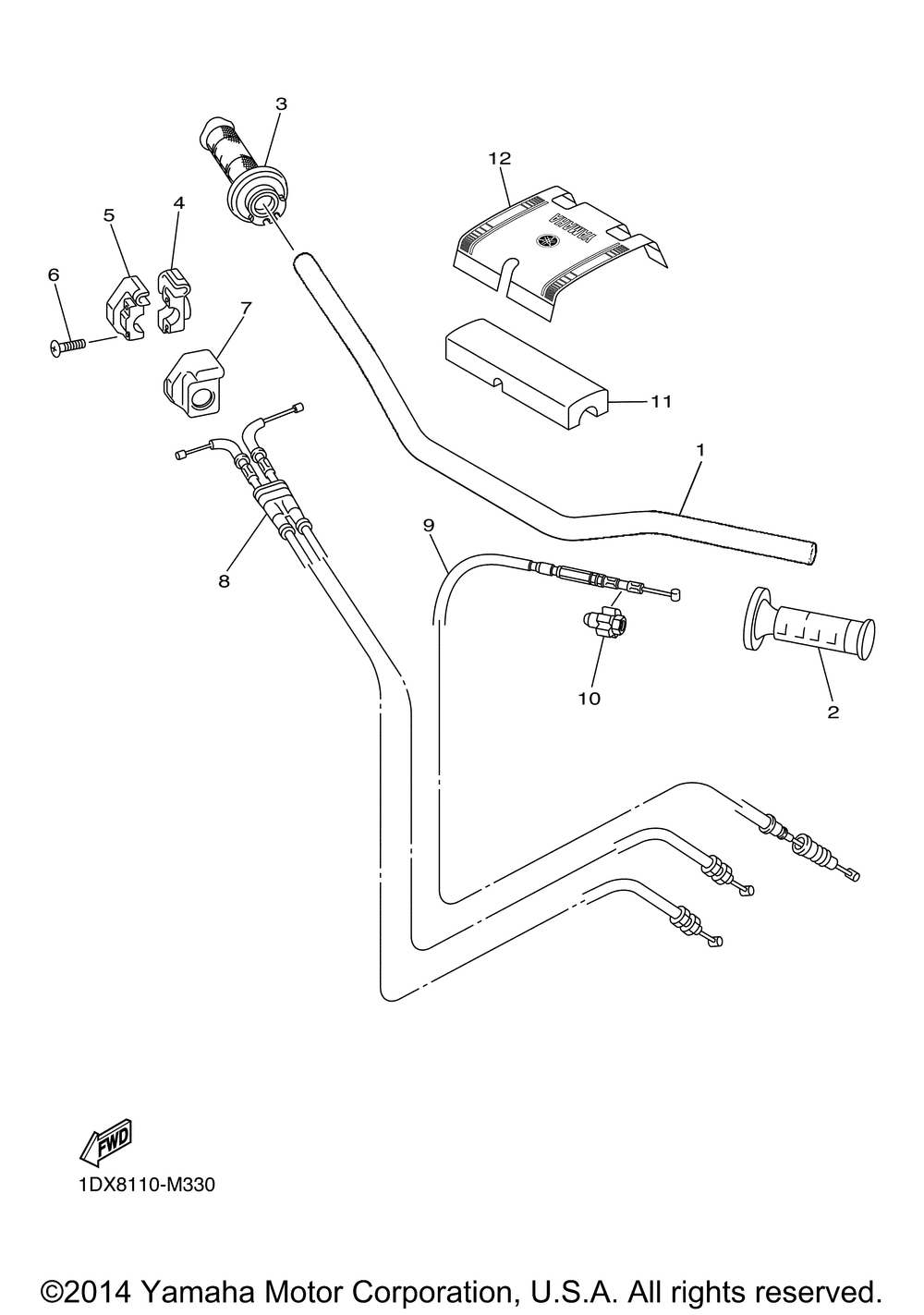 3

12

YAMAHA

5

4

6

7

11

1

9

8

10

2

FWD

1DX8110-M330

©2014 Yamaha Motor Corporation, U.S.A. All rights reserved.