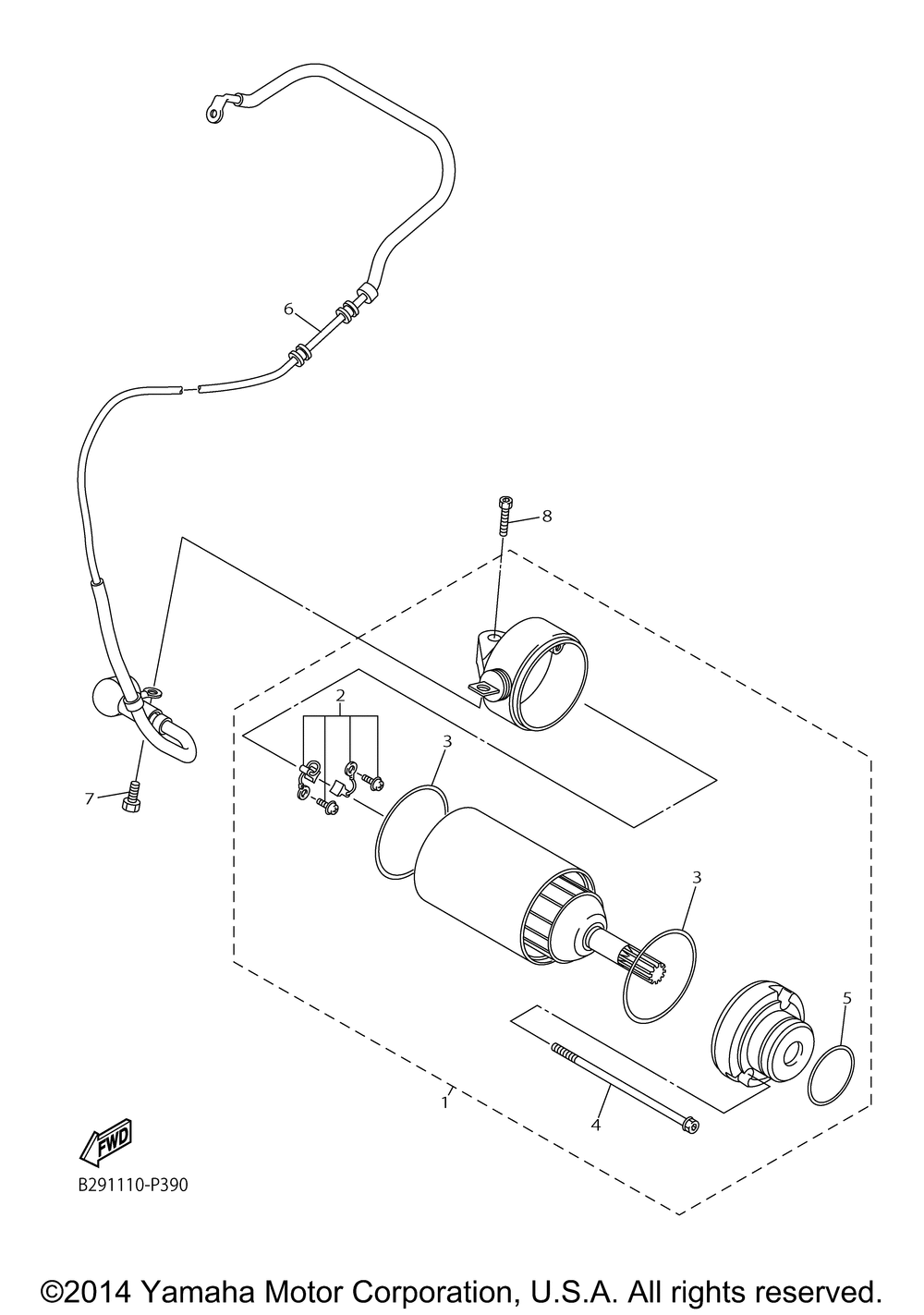 6

8

2

3

7

3

5

1

4

FWD

B291110-P390

©2014 Yamaha Motor Corporation, U.S.A. All rights reserved.