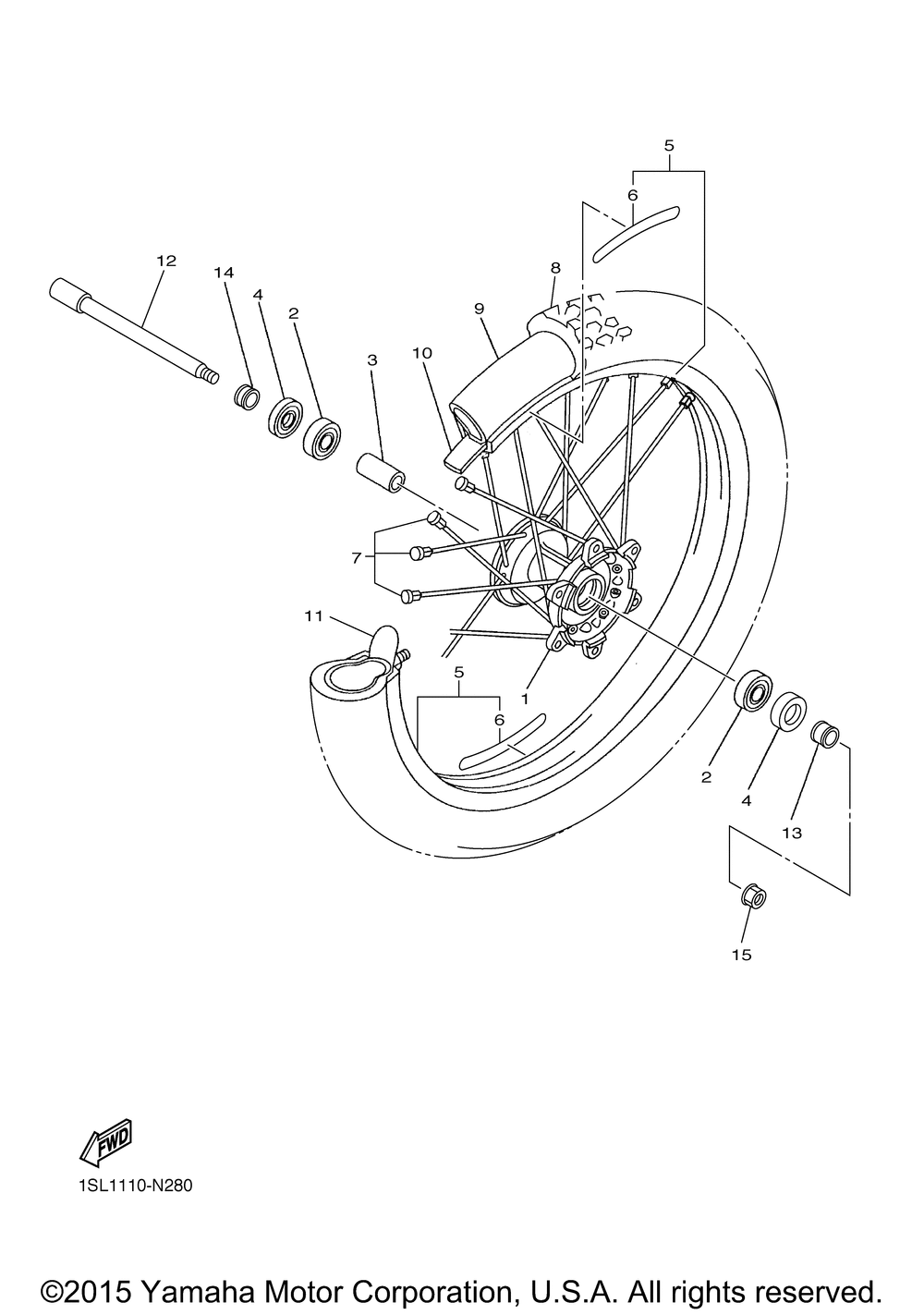 5
6
12
14
4
2
8
9
3
10
7
11
5
6
1
2
4
13
15
FWD
1SL1110-N280
©2015 Yamaha Motor Corporation, U.S.A. All rights reserved.