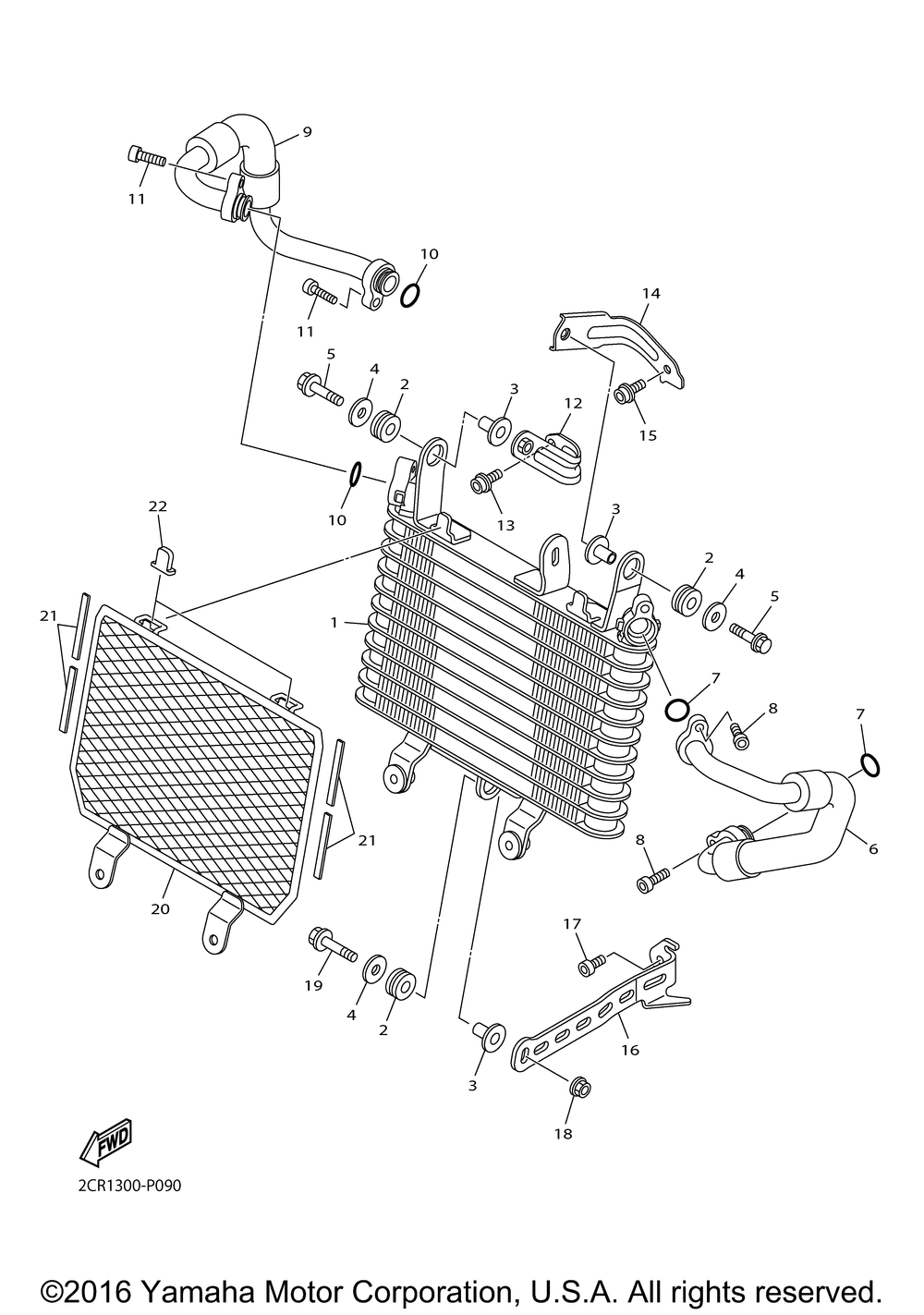 9
11
10
11
14
5
4
2
3
12
15
10
13
22
3
2
4
5
21
1
7
8
7
21
6
8
20
17
19
4
2
16
3
18
FWD
2CR1300-P090
©2016 Yamaha Motor Corporation, U.S.A. All rights reserved.