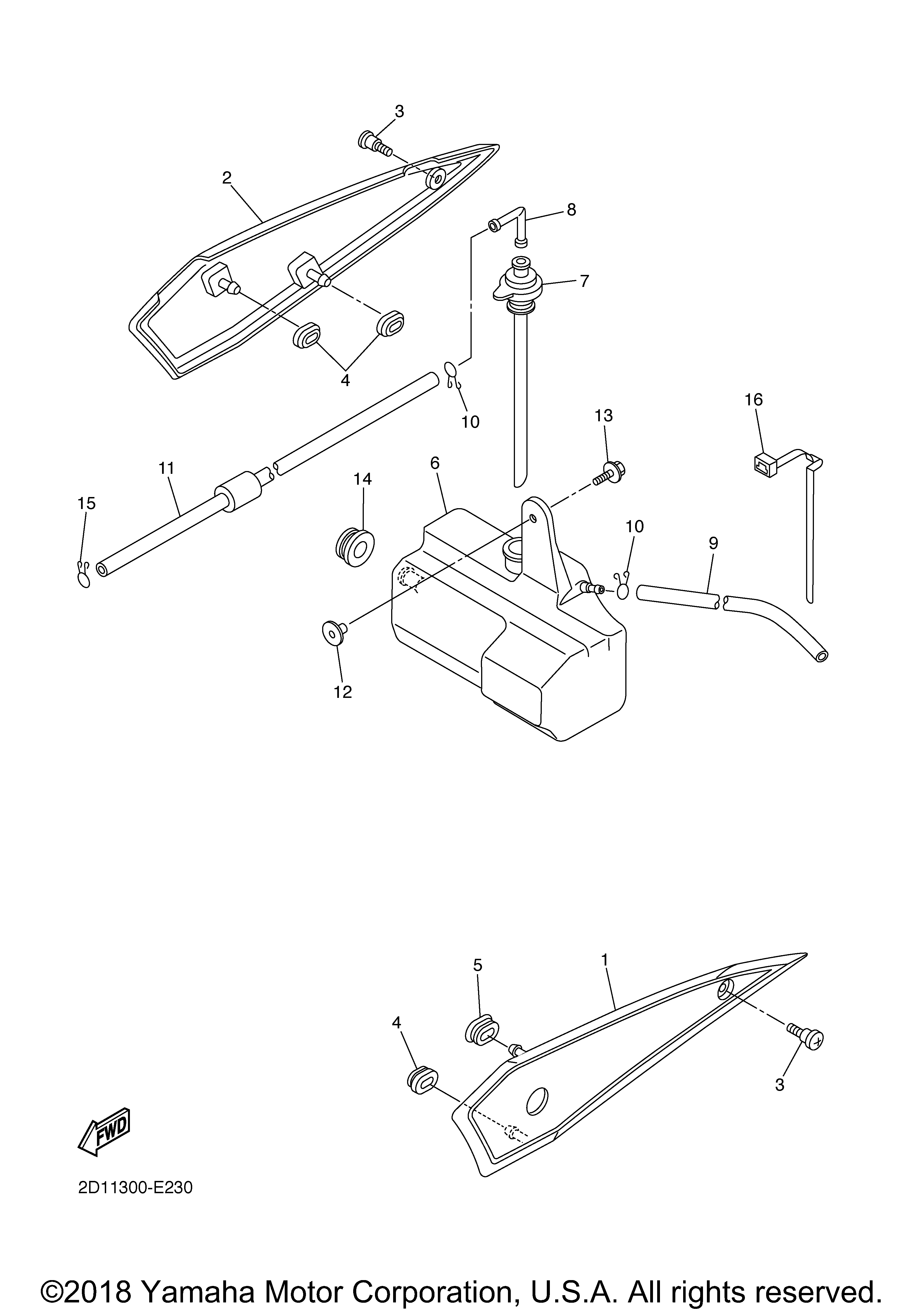 3
2
8
7
4
10
16
13
11
14
6
15
10
9
12
5
1
4
3
FWD
2D11300-E230
©2018 Yamaha Motor Corporation, U.S.A. All rights reserved.