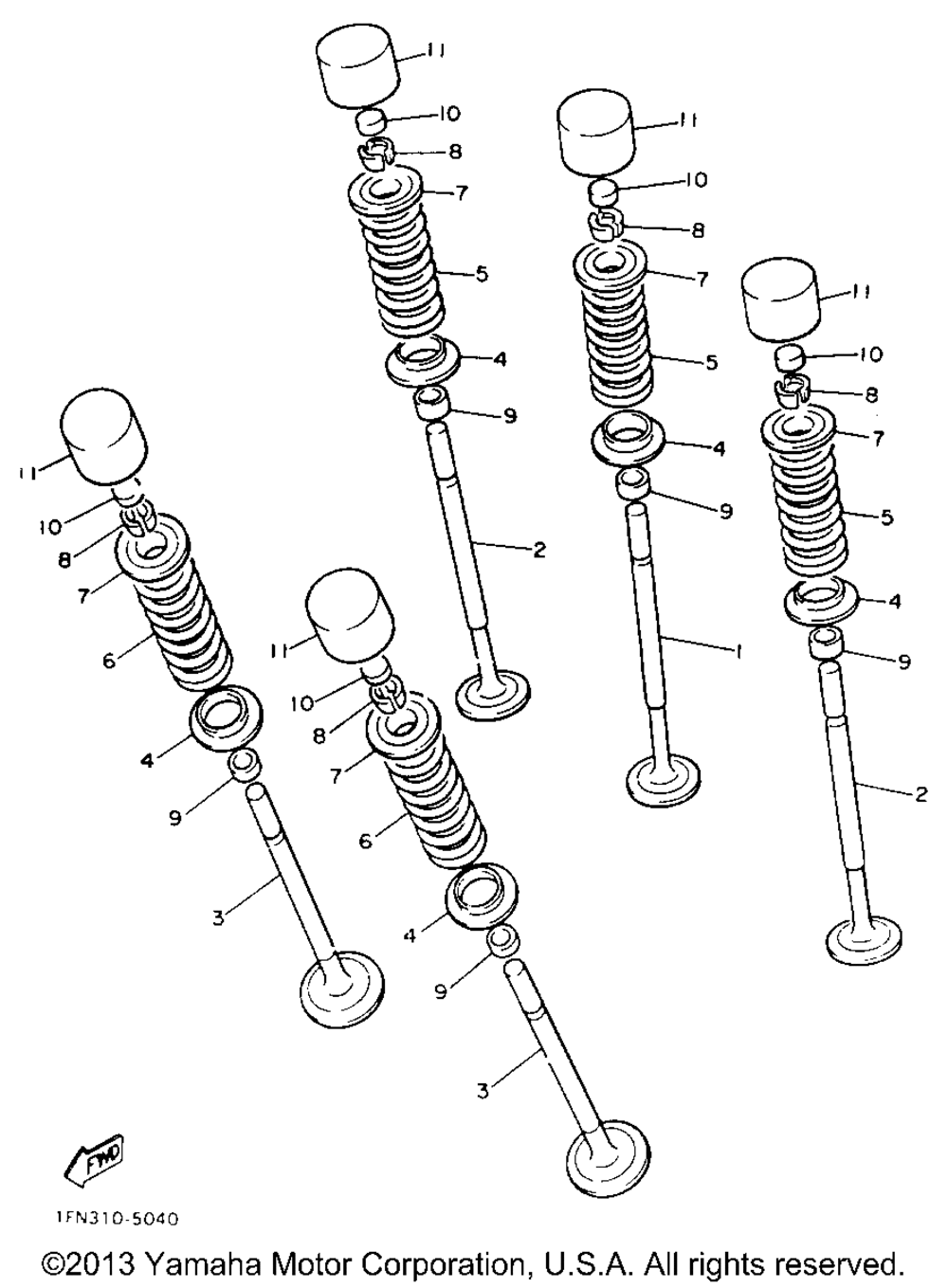 11
10
8
7
5
4
9
2

11
10
8
7
5
4
9
1

11
10
8
7
5
4
9
2

11
10
8
7
6
4
9
3

11
10
8
7
6
4
9
3

FWD

1FN310-5040

©2013 Yamaha Motor Corporation, U.S.A. All rights reserved.