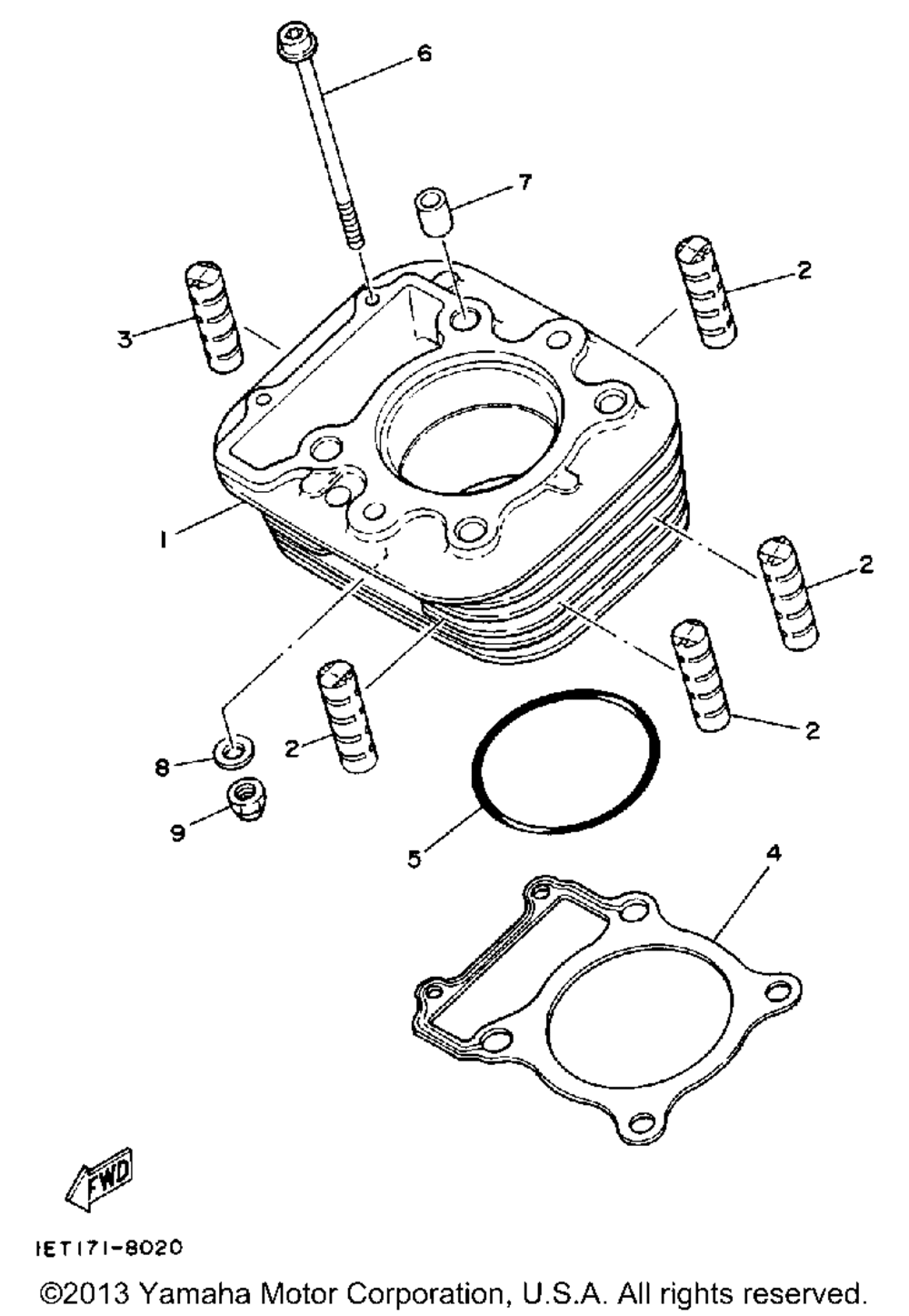 6
7
2
3
1
2
2
2
8
9
5
4
FWD
IET171-8020
©2013 Yamaha Motor Corporation, U.S.A. All rights reserved.