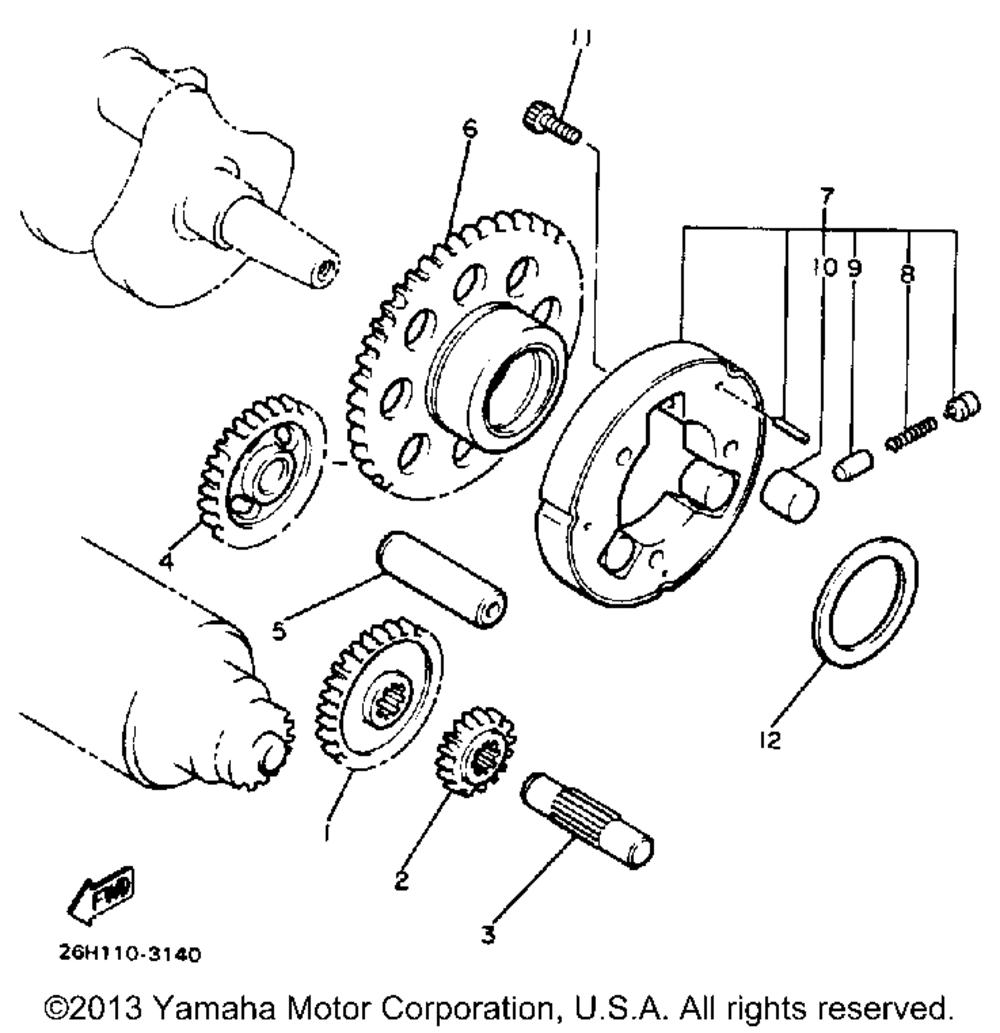 11
6
7
10 9 8
4
5
12
1
2
3
FWD
26H110-3140
©2013 Yamaha Motor Corporation, U.S.A. All rights reserved.