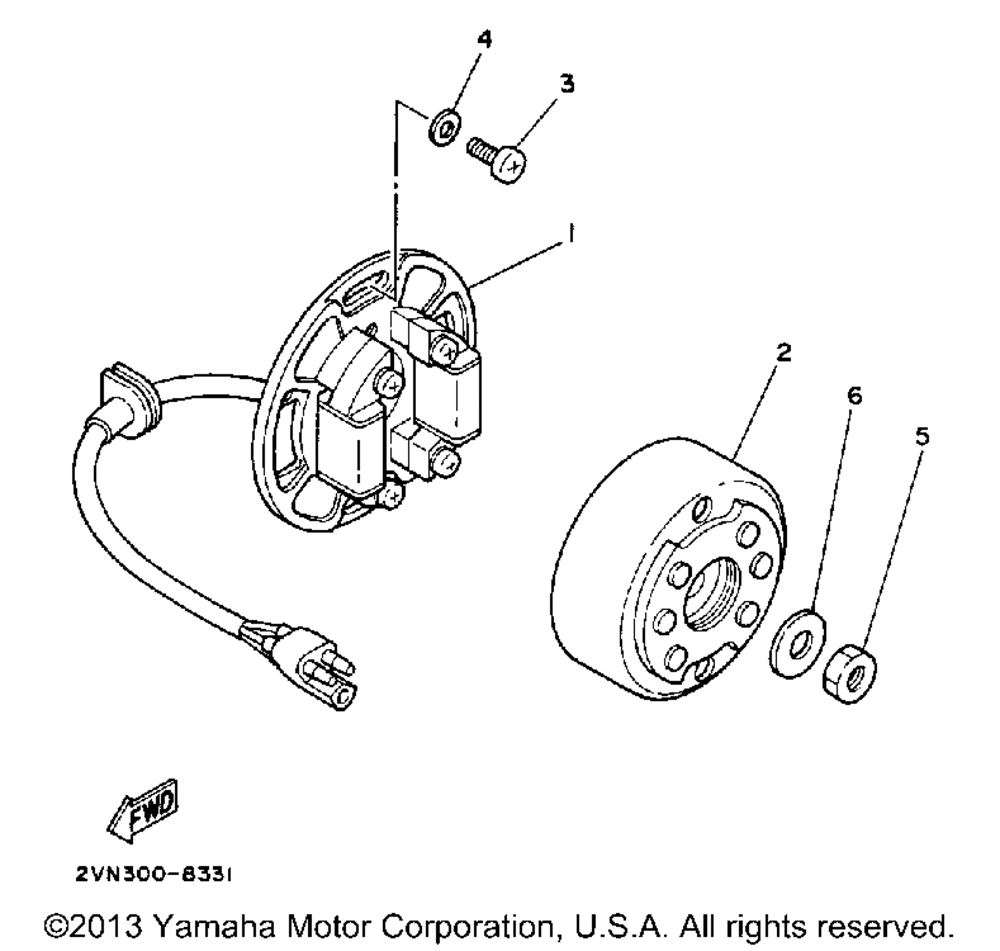 4
3
1
2
6
5
FWD
2VN300-8331
©2013 Yamaha Motor Corporation, U.S.A. All rights reserved.