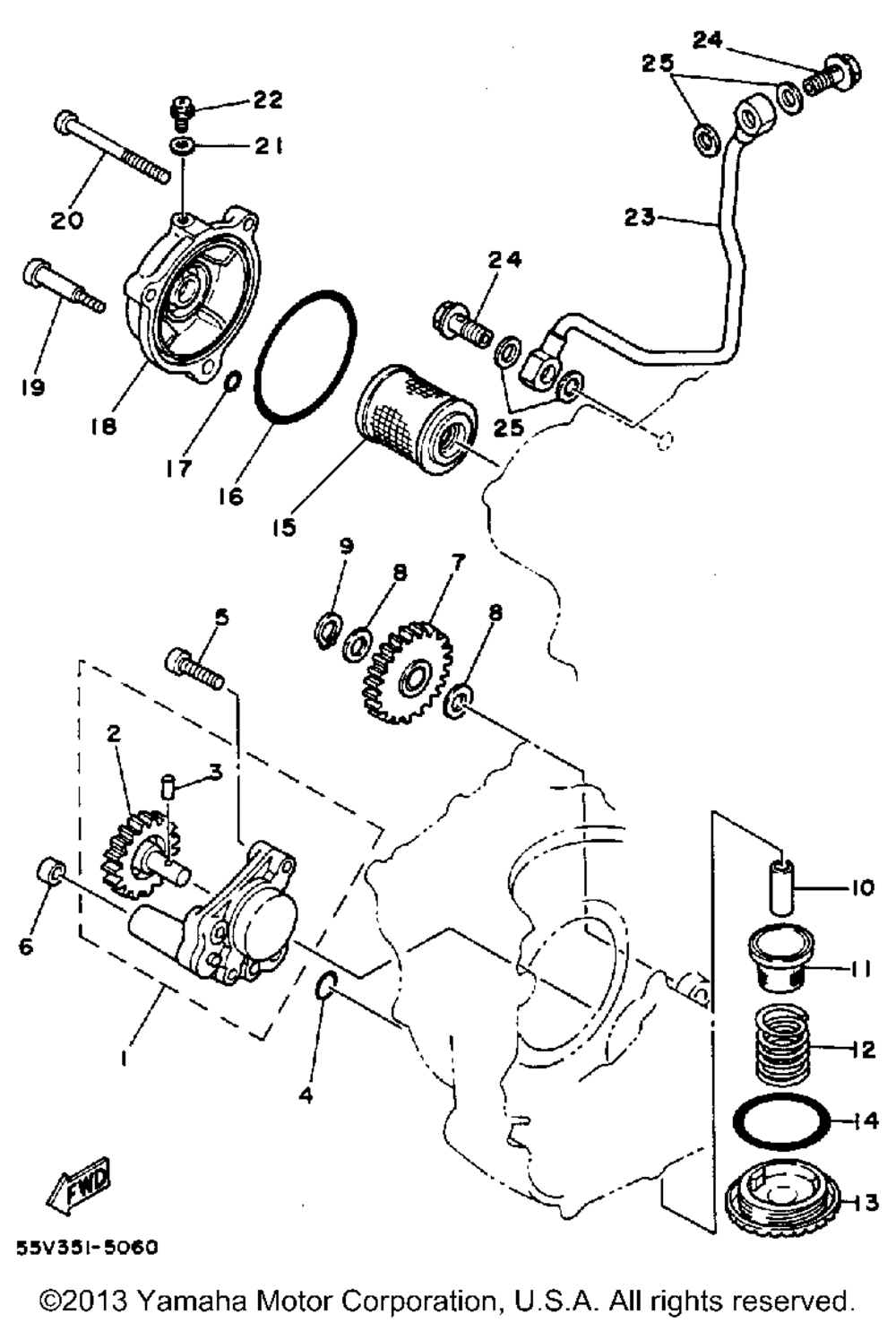 24
25
22
21
20
23
24
19
18
17
16
15
25
9
8
7
8
5
2
3
6
1
4
10
11
12
14
13
FWD
55V351-5060

©2013 Yamaha Motor Corporation, U.S.A. All rights reserved.