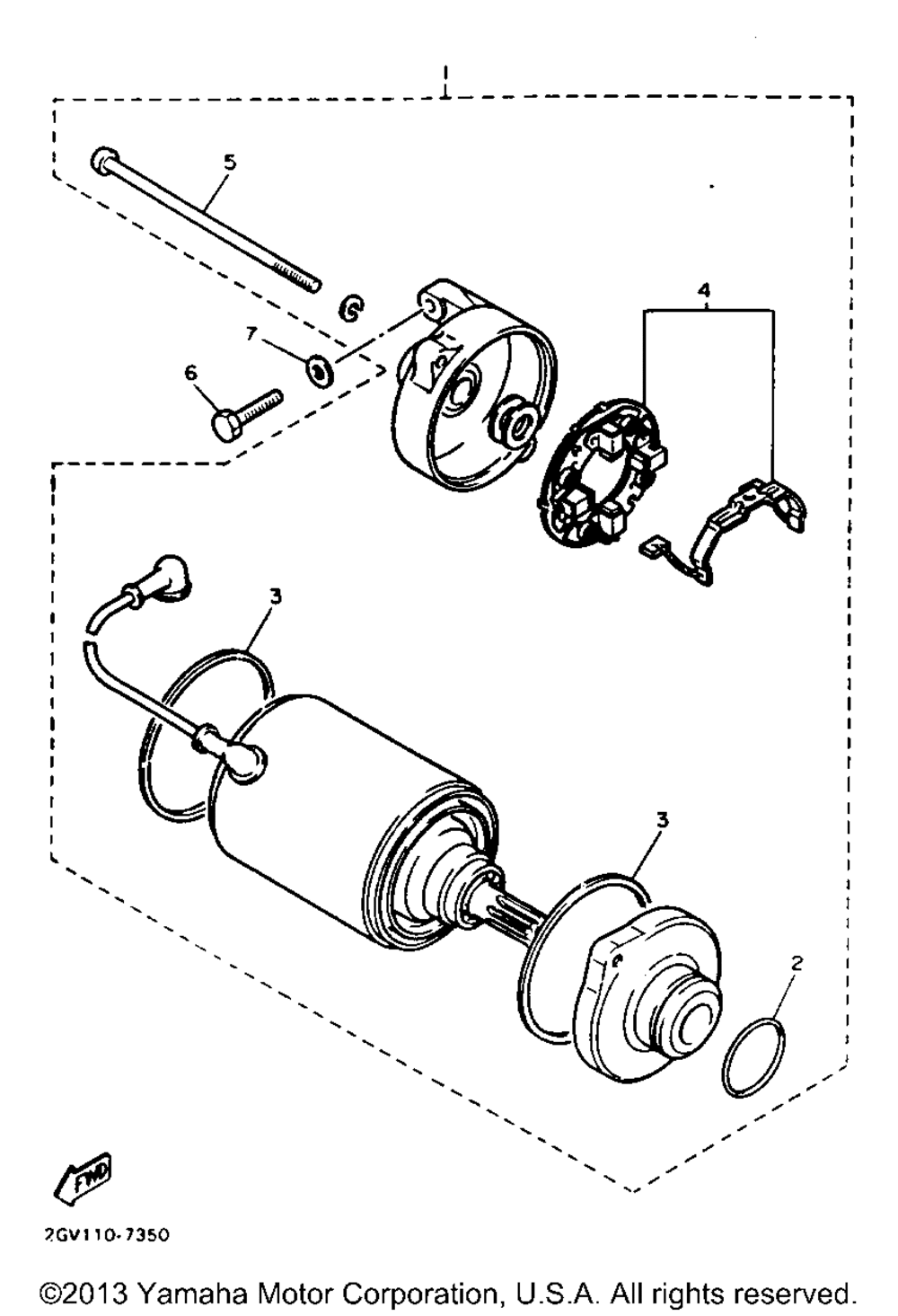 1
5
4
7
6
3
3
2
FWD
2GV110-7350
©2013 Yamaha Motor Corporation, U.S.A. All rights reserved.