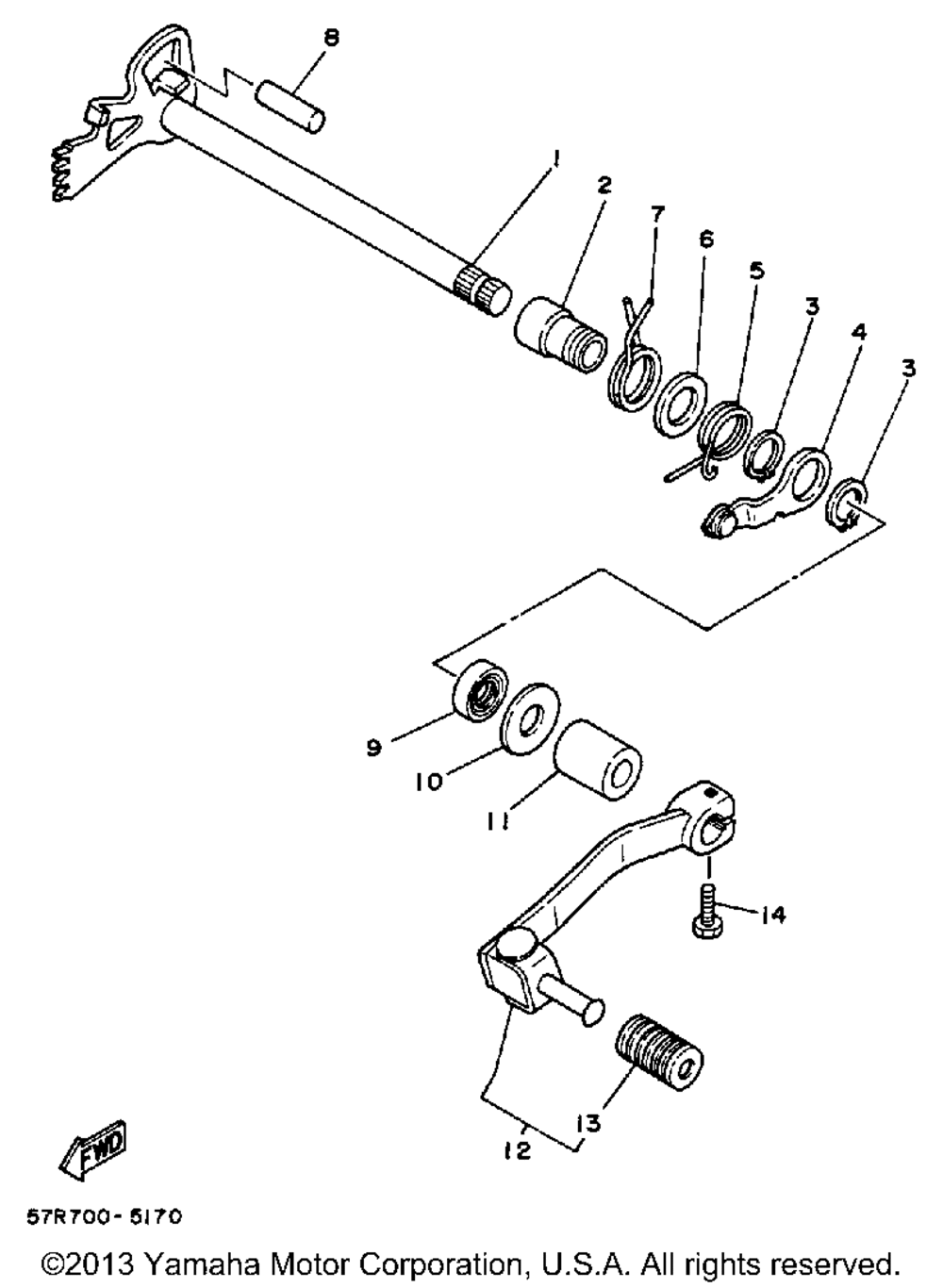 8

1

2

7

6

5

3

4

3

9

10

11

14

12

13

FWD

57R700-5170

©2013 Yamaha Motor Corporation, U.S.A. All rights reserved.