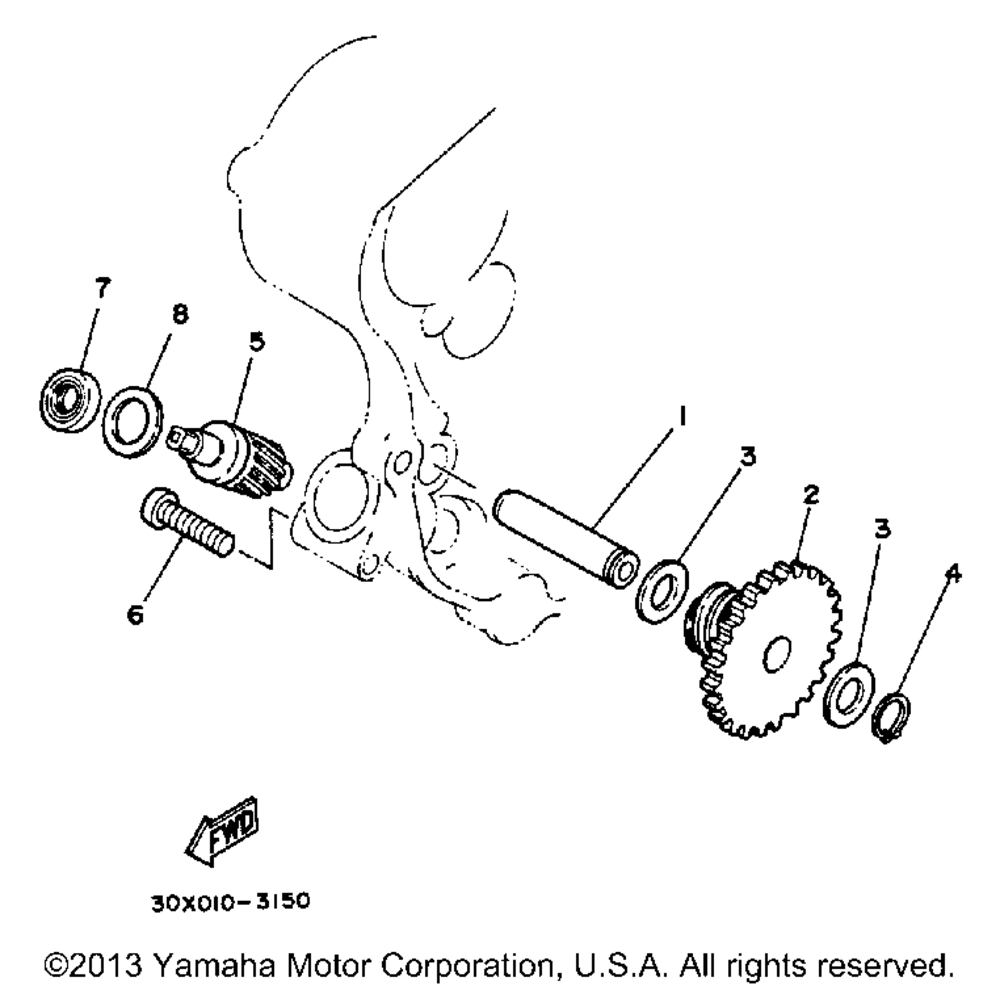 7
8
5
1
3
2
3
4
6

FWD

30X010-3150

©2013 Yamaha Motor Corporation, U.S.A. All rights reserved.