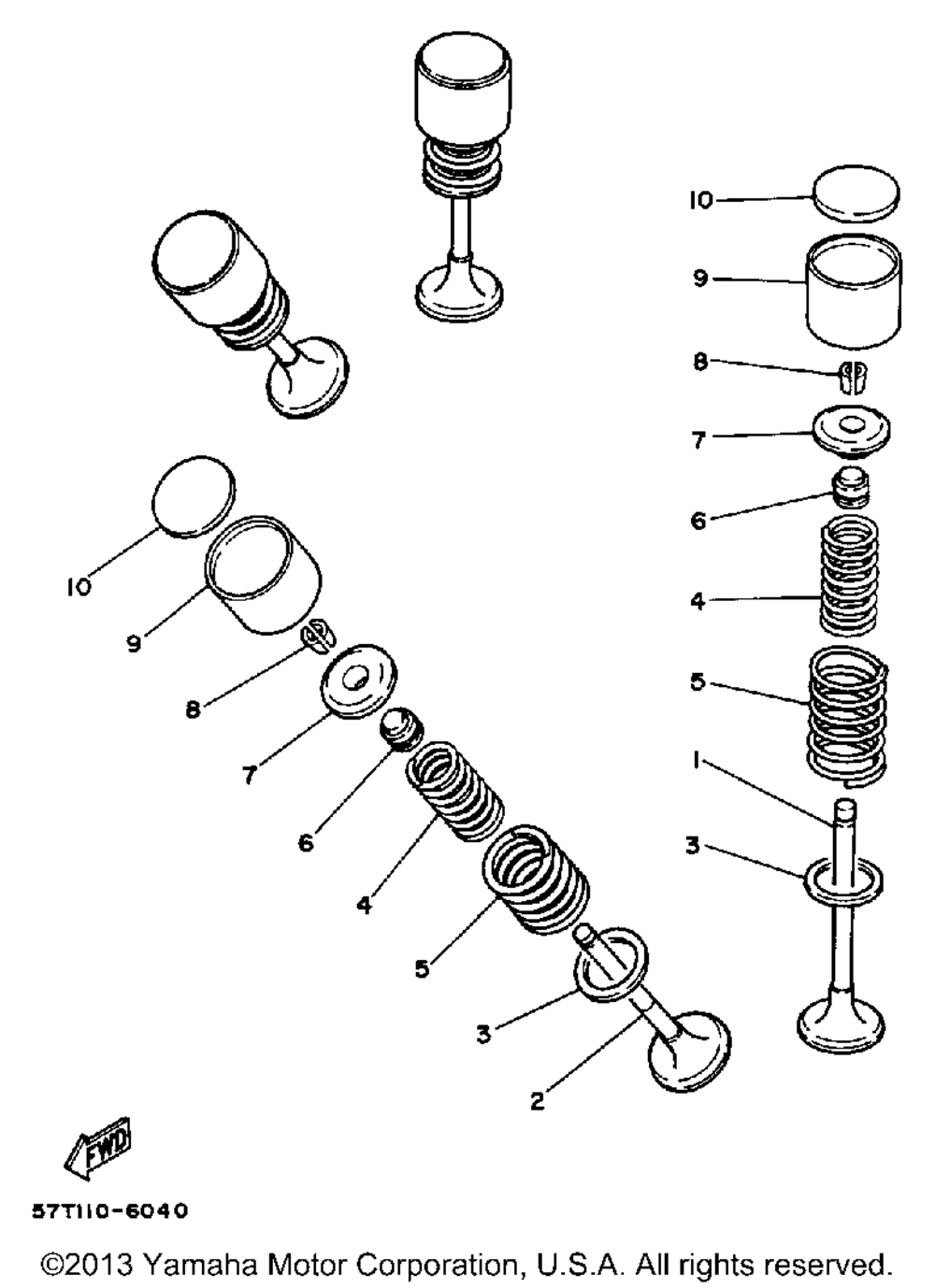 10
9
8
7
6
4
5
1
3
10
9
8
7
6
4
5
3
2
FWD
57T110-6040
©2013 Yamaha Motor Corporation, U.S.A. All rights reserved.