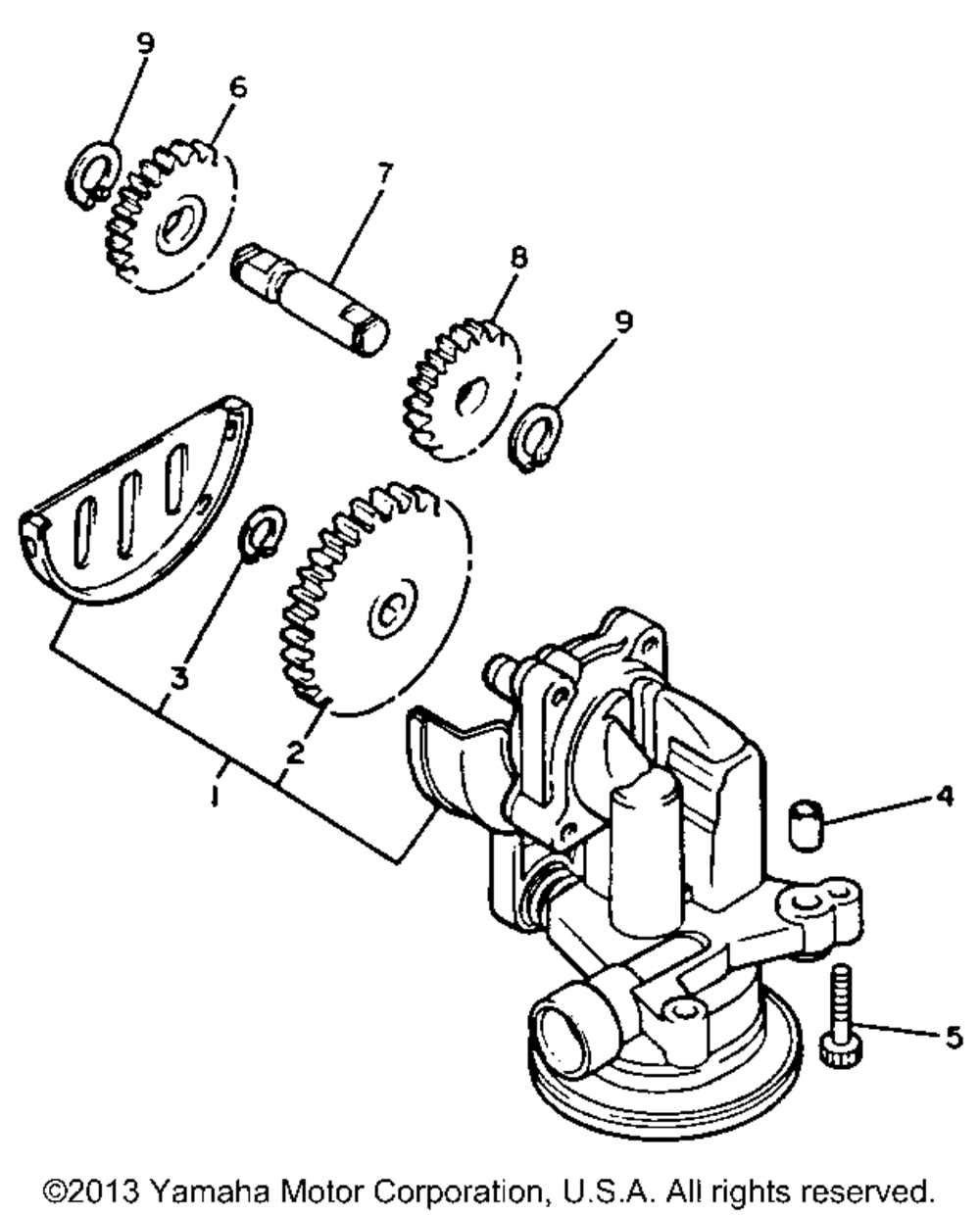 9
6
7
8
9
3
2
1
4
5

©2013 Yamaha Motor Corporation, U.S.A. All rights reserved.