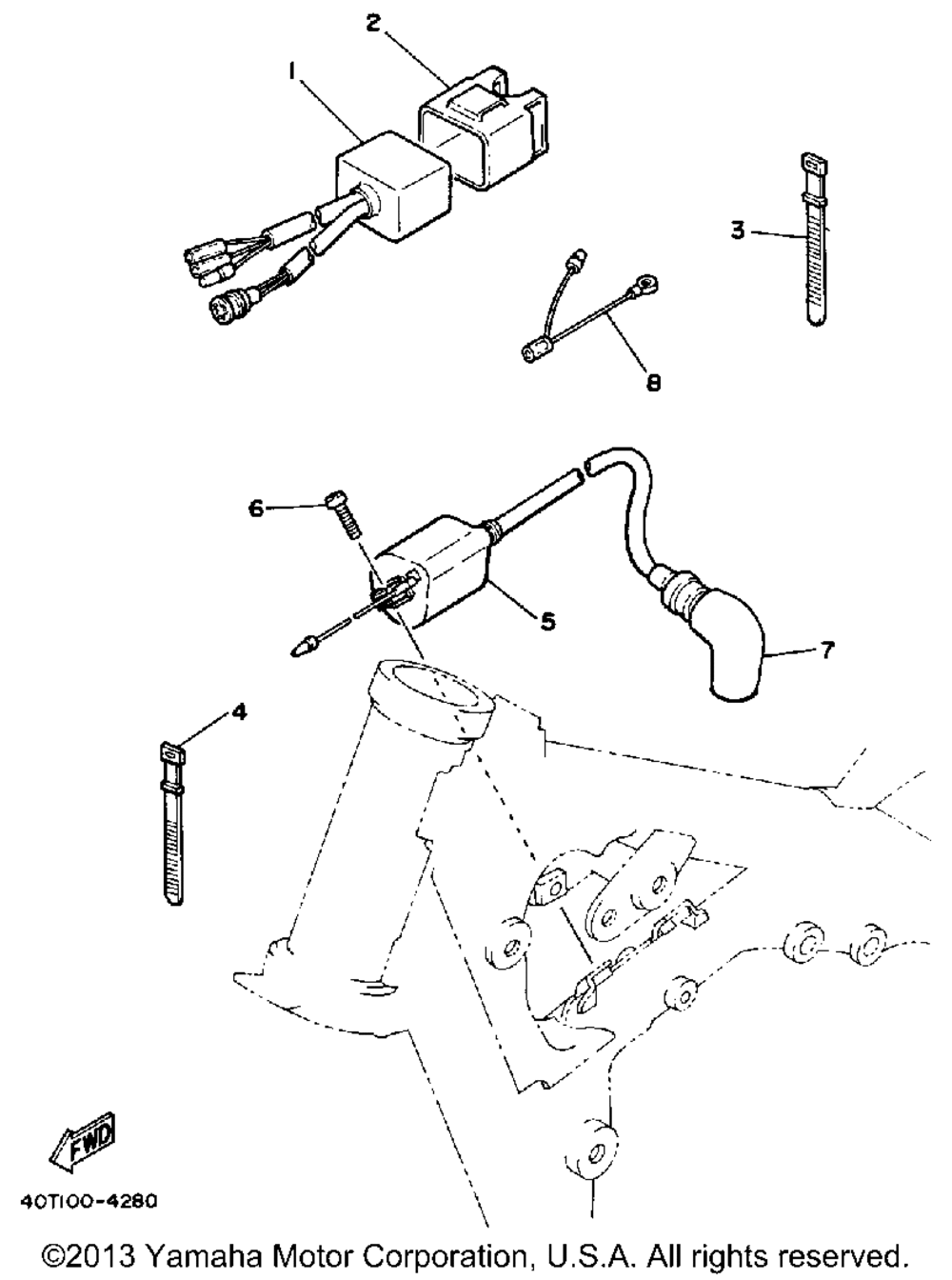 2
1
3
8
6
5
7
4
FWD
40T100-4280
©2013 Yamaha Motor Corporation, U.S.A. All rights reserved.