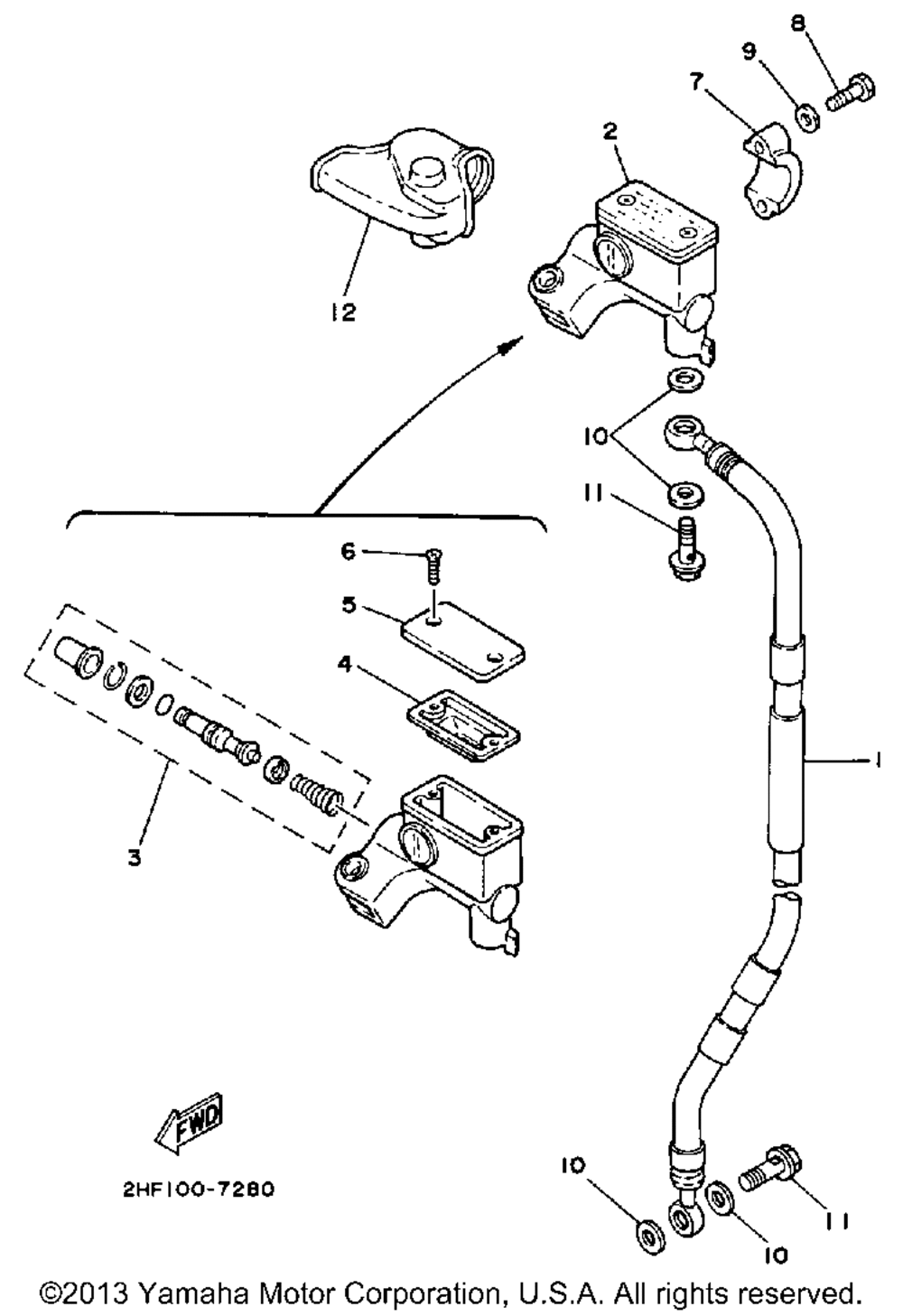 8
9
7
2
12
10
11
6
5
4
1
3
FWD
2HF100-7280
10
11
10

©2013 Yamaha Motor Corporation, U.S.A. All rights reserved.