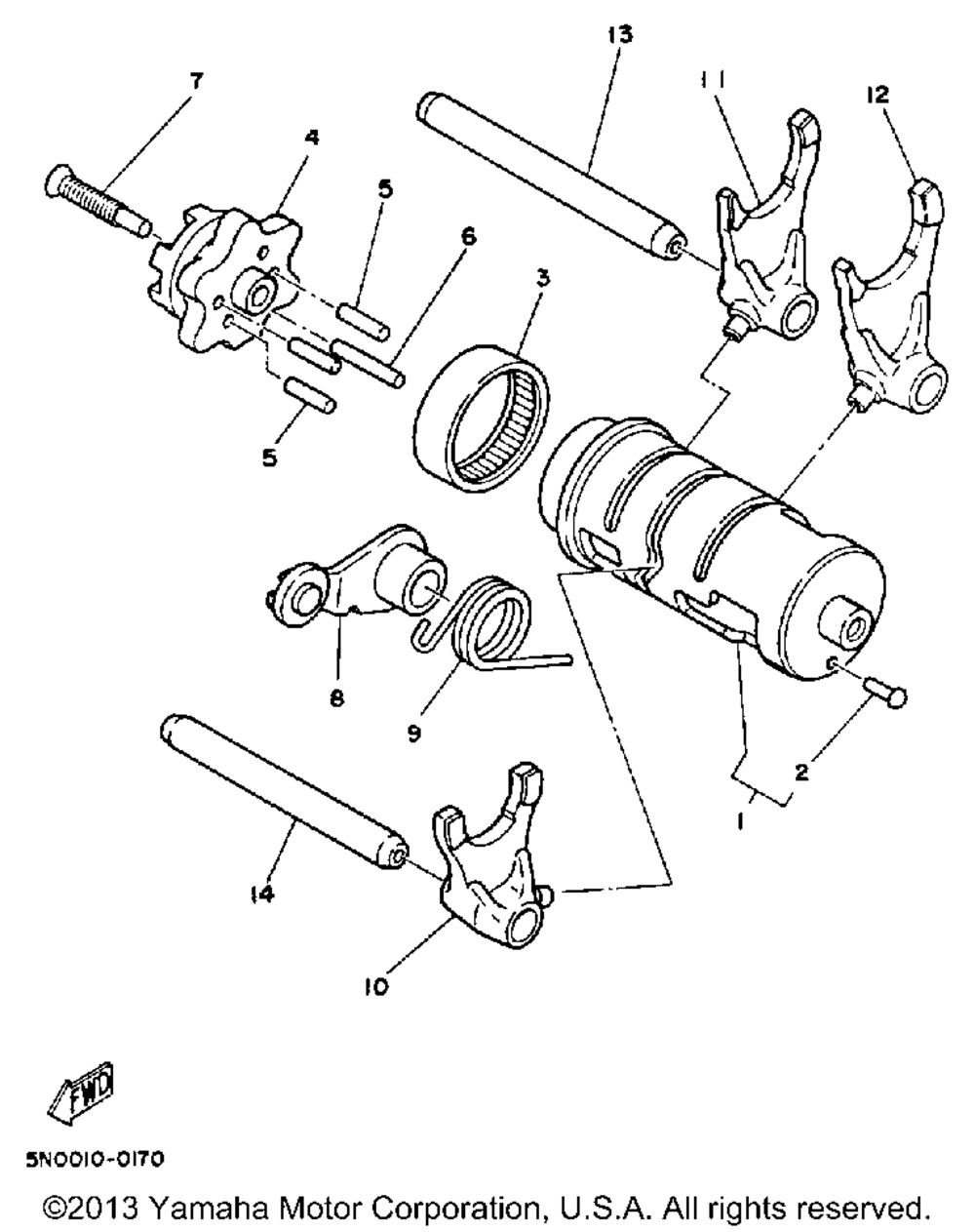 13
7
11
12
4
5
6
3
5
8
9
2
1
14
10
FWD
5N0010-0170
©2013 Yamaha Motor Corporation, U.S.A. All rights reserved.