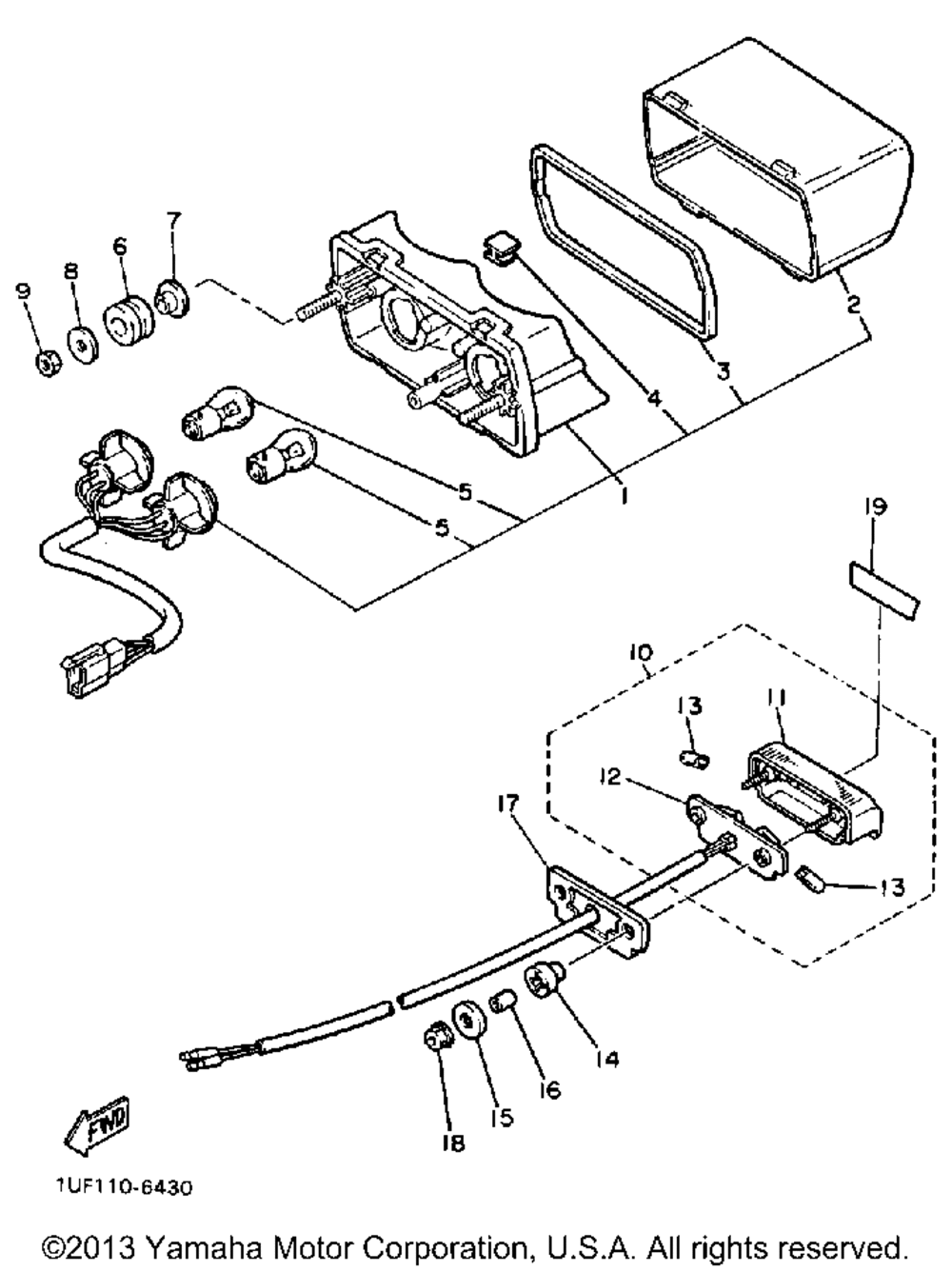 9
8
6
7
2
3
4
1
5
5
19
10
13
11
12
17
13
14
16
15
18
FWD
1UF110-6430

©2013 Yamaha Motor Corporation, U.S.A. All rights reserved.