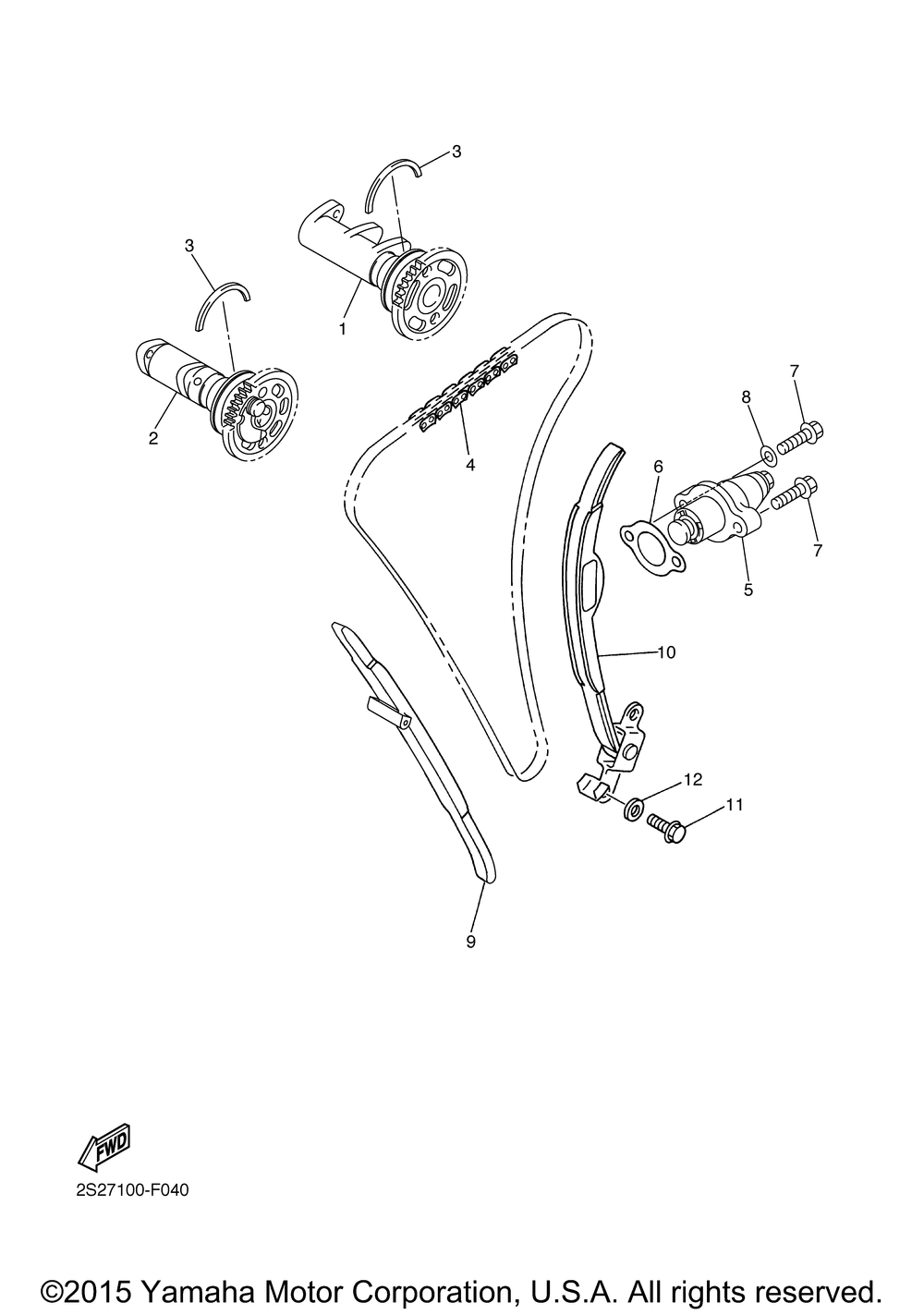 3

3

1

2

4

7

8

6

7

5

10

12

11

9

FWD

2S27100-F040

©2015 Yamaha Motor Corporation, U.S.A. All rights reserved.