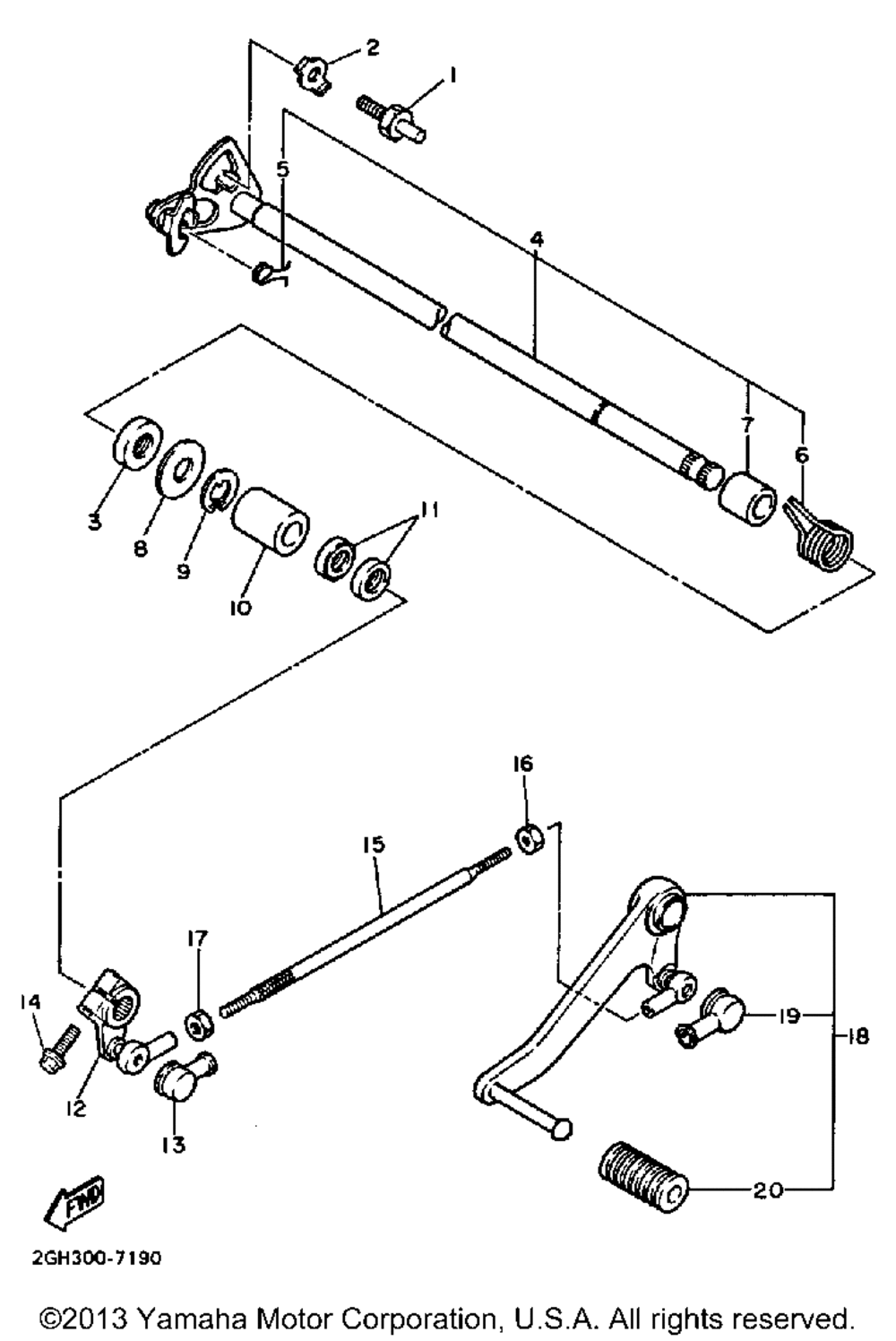 2
1
5
4
7
6
3
8
9
10
11
16
15
17
14
12
13
19
18
20
FWD
2GH300-7190

©2013 Yamaha Motor Corporation, U.S.A. All rights reserved.