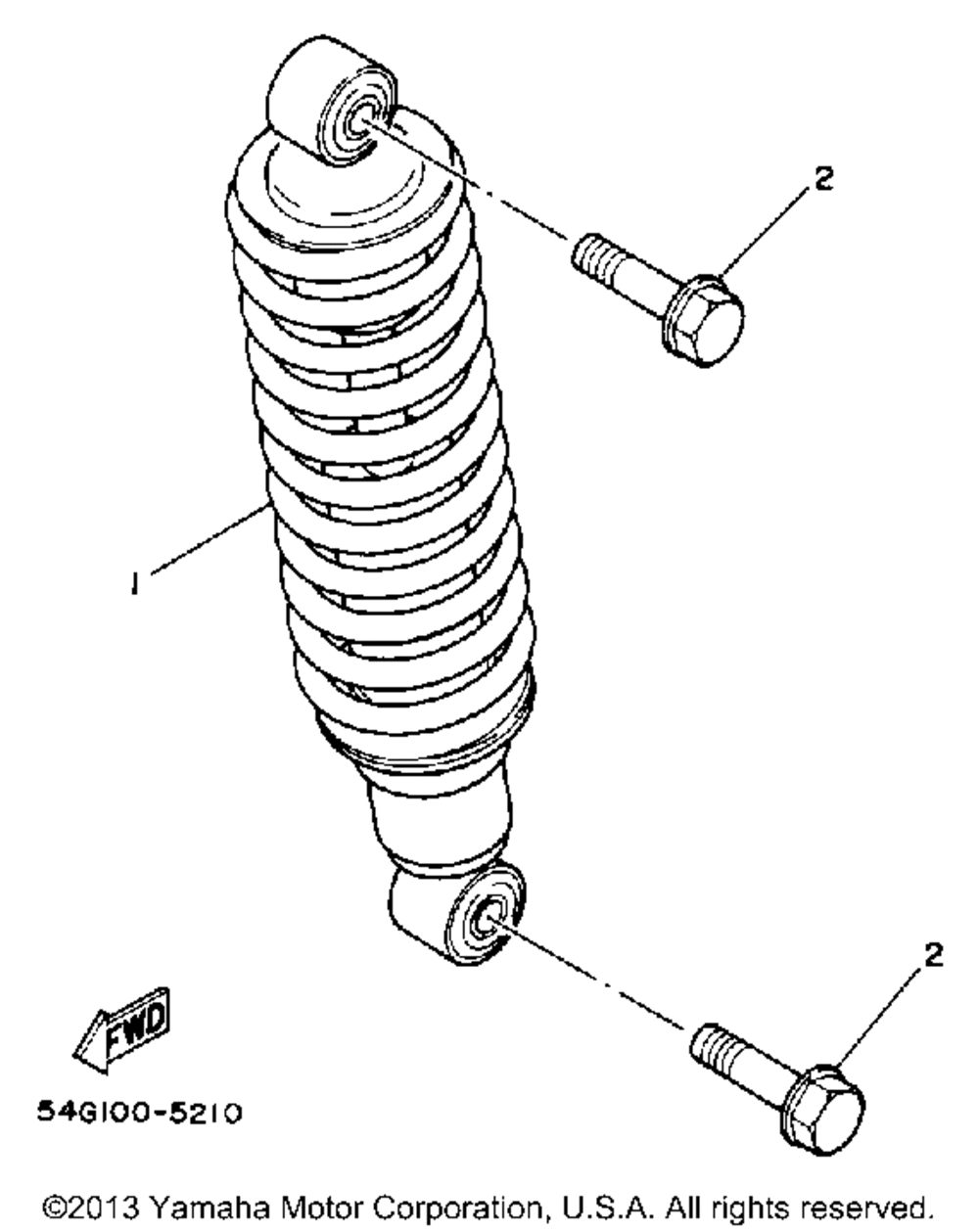 2

1

2

FWD

54G100-5210

©2013 Yamaha Motor Corporation, U.S.A. All rights reserved.